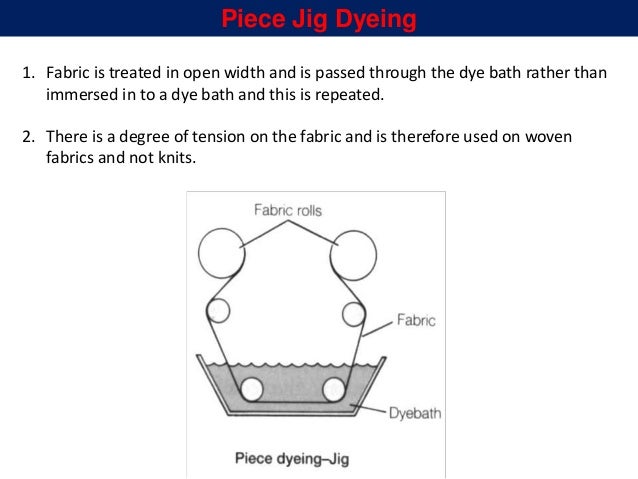 Piece Jig Dyeing

1. Fabric is treated in open width and is passed through the dye bath rather than immersed in to a dye bath and this is repeated.

2. There is a degree of tension on the fabric and is therefore used on woven fabrics and not knits.

Fabric rolls

Fabric

Dyebath

Piece dyeing–Jig