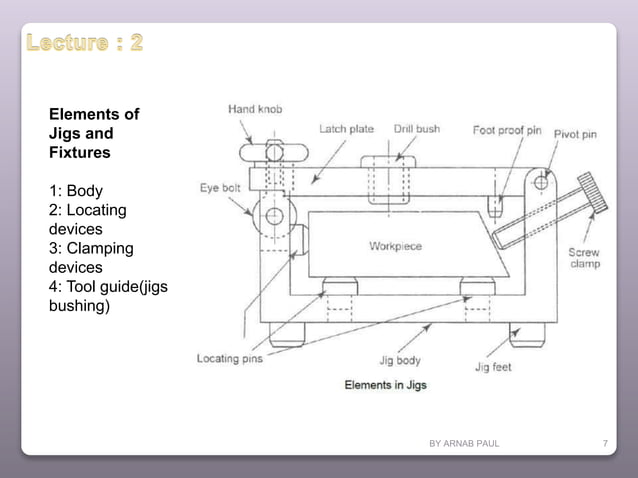 Lecture : 2

Elements of Jigs and Fixtures

1: Body
2: Locating devices
3: Clamping devices
4: Tool guide(jigs bushing)

Hand knob
Latch plate
Drill bush
Foot proof pin
Pivot pin
Eye bolt
Workpiece
Screw clamp
Locating pins
Jig body
Jig feet
Elements in Jigs

BY ARNAB PAUL
7