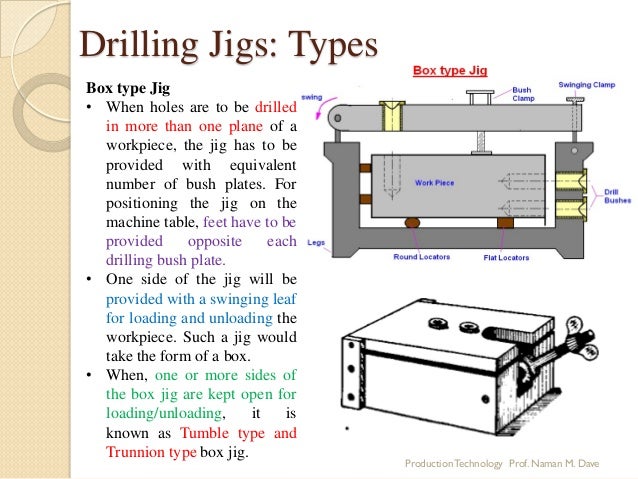 Drilling Jigs: Types

Box type Jig

• When holes are to be drilled in more than one plane of a workpiece, the jig has to be provided with equivalent number of bush plates. For positioning the jig on the machine table, feet have to be provided opposite each drilling bush plate.

• One side of the jig will be provided with a swinging leaf for loading and unloading the workpiece. Such a jig would take the form of a box.

• When, one or more sides of the box jig are kept open for loading/unloading, it is known as Tumble type and Trunnion type box jig.

Box type Jig

swing

Bush Clamp

Swinging Clamp

Work Piece

Drill Bushes

Legs

Round Locators

Flat Locators

Production Technology Prof. Naman M. Dave