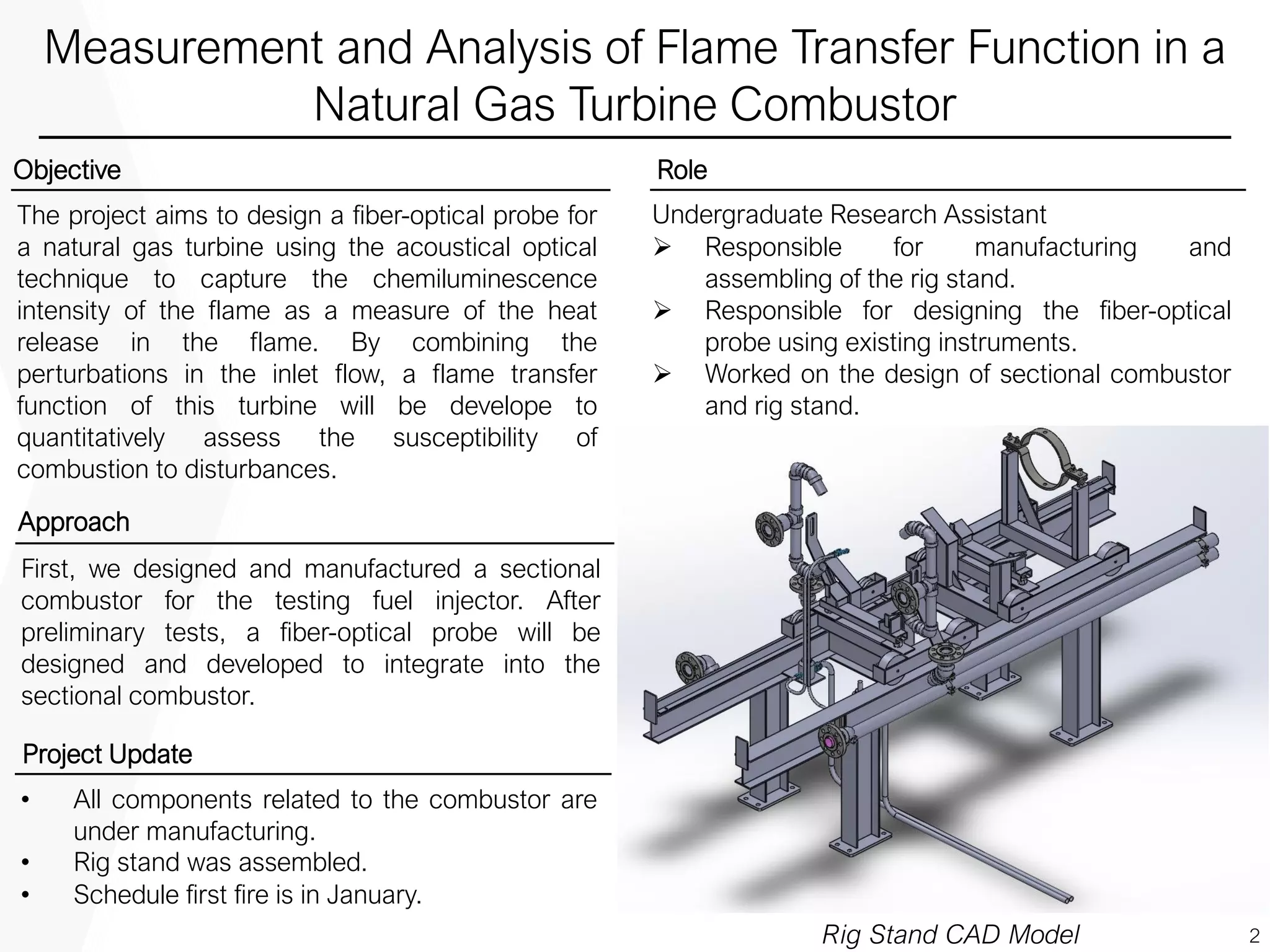 Measurement and Analysis of Flame Transfer Function in a Natural Gas Turbine Combustor

Objective

The project aims to design a fiber-optical probe for a natural gas turbine using the acoustical optical technique to capture the chemiluminescence intensity of the flame as a measure of the heat release in the flame. By combining the perturbations in the inlet flow, a flame transfer function of this turbine will be develope to quantitatively assess the susceptibility of combustion to disturbances.

Approach

First, we designed and manufactured a sectional combustor for the testing fuel injector. After preliminary tests, a fiber-optical probe will be designed and developed to integrate into the sectional combustor.

Project Update

• All components related to the combustor are under manufacturing.
• Rig stand was assembled.
• Schedule first fire is in January.

Role

Undergraduate Research Assistant
➢ Responsible for manufacturing and assembling of the rig stand.
➢ Responsible for designing the fiber-optical probe using existing instruments.
➢ Worked on the design of sectional combustor and rig stand.

Rig Stand CAD Model

2