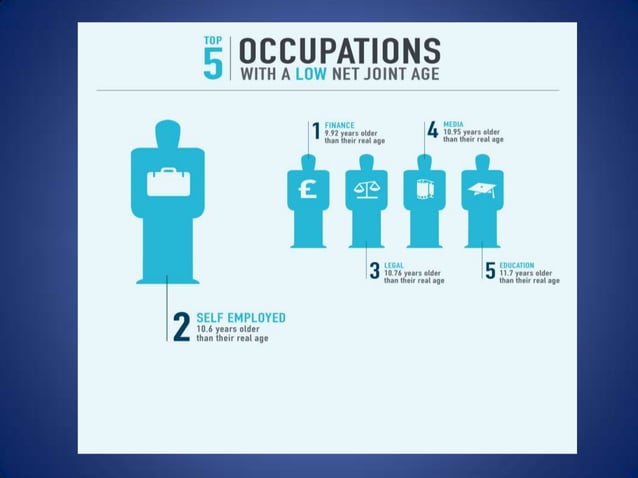 TOP 5 OCCUPATIONS WITH A LOW NET JOINT AGE

1 FINANCE
9.92 years older than their real age

4 MEDIA
10.95 years older than their real age

£

3 LEGAL
10.76 years older than their real age

5 EDUCATION
11.7 years older than their real age

2 SELF EMPLOYED
10.6 years older than their real age