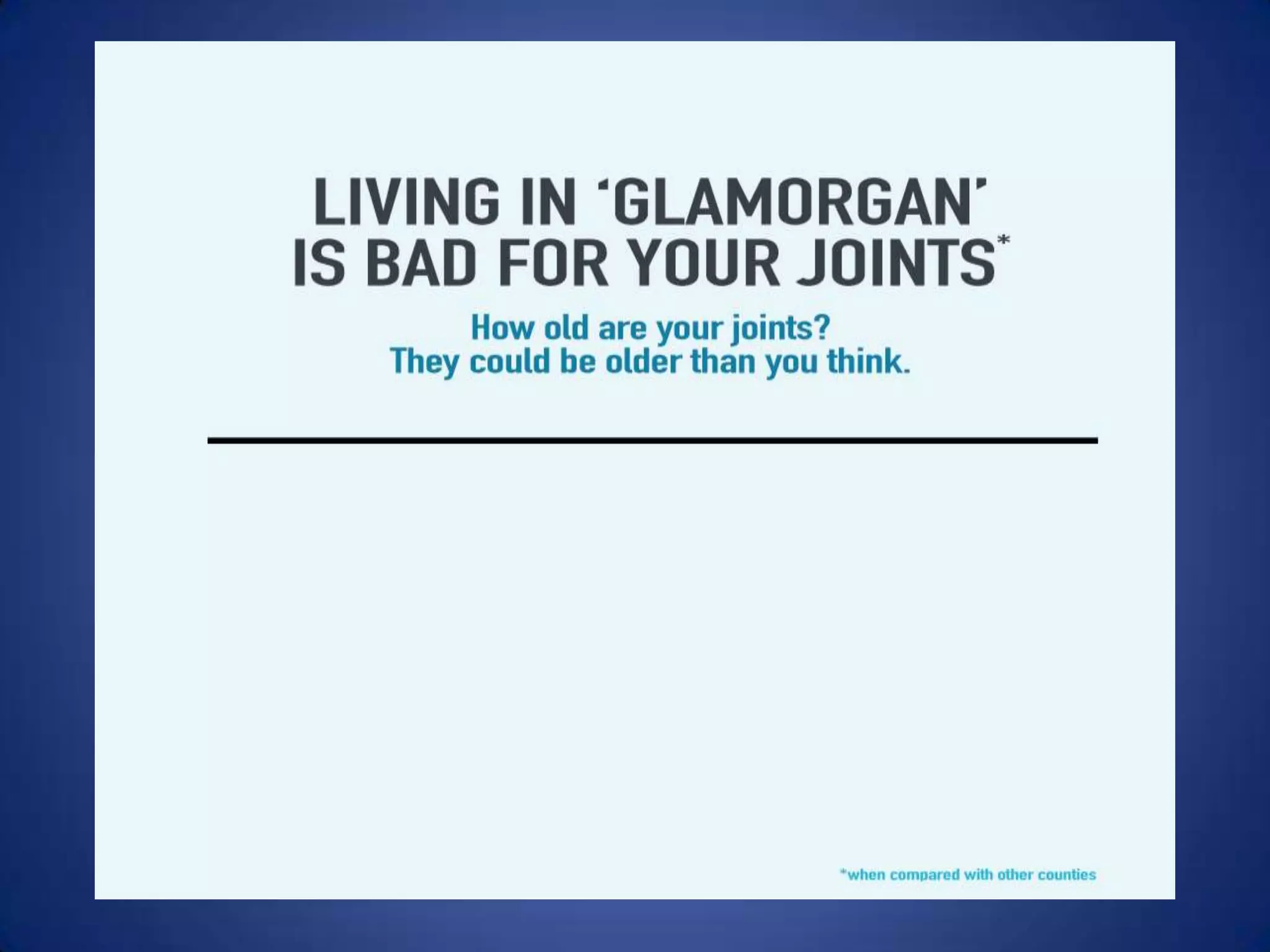 LIVING IN 'GLAMORGAN' IS BAD FOR YOUR JOINTS*

How old are your joints?
They could be older than you think.

*when compared with other counties