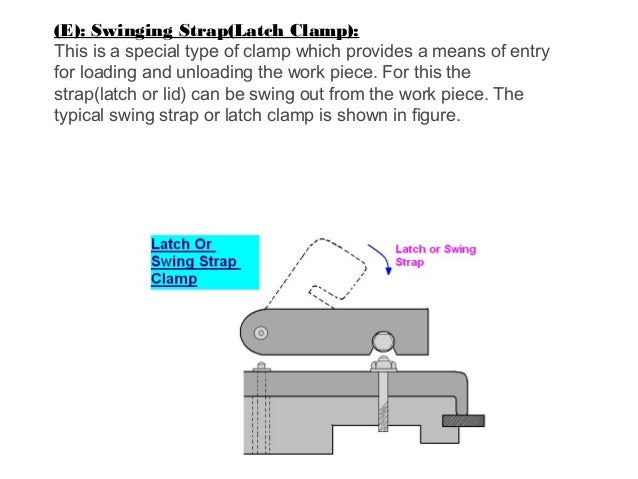 (E): Swinging Strap(Latch Clamp):
This is a special type of clamp which provides a means of entry for loading and unloading the work piece. For this the strap(latch or lid) can be swing out from the work piece. The typical swing strap or latch clamp is shown in figure.

Latch Or Swing Strap Clamp

Latch or Swing Strap