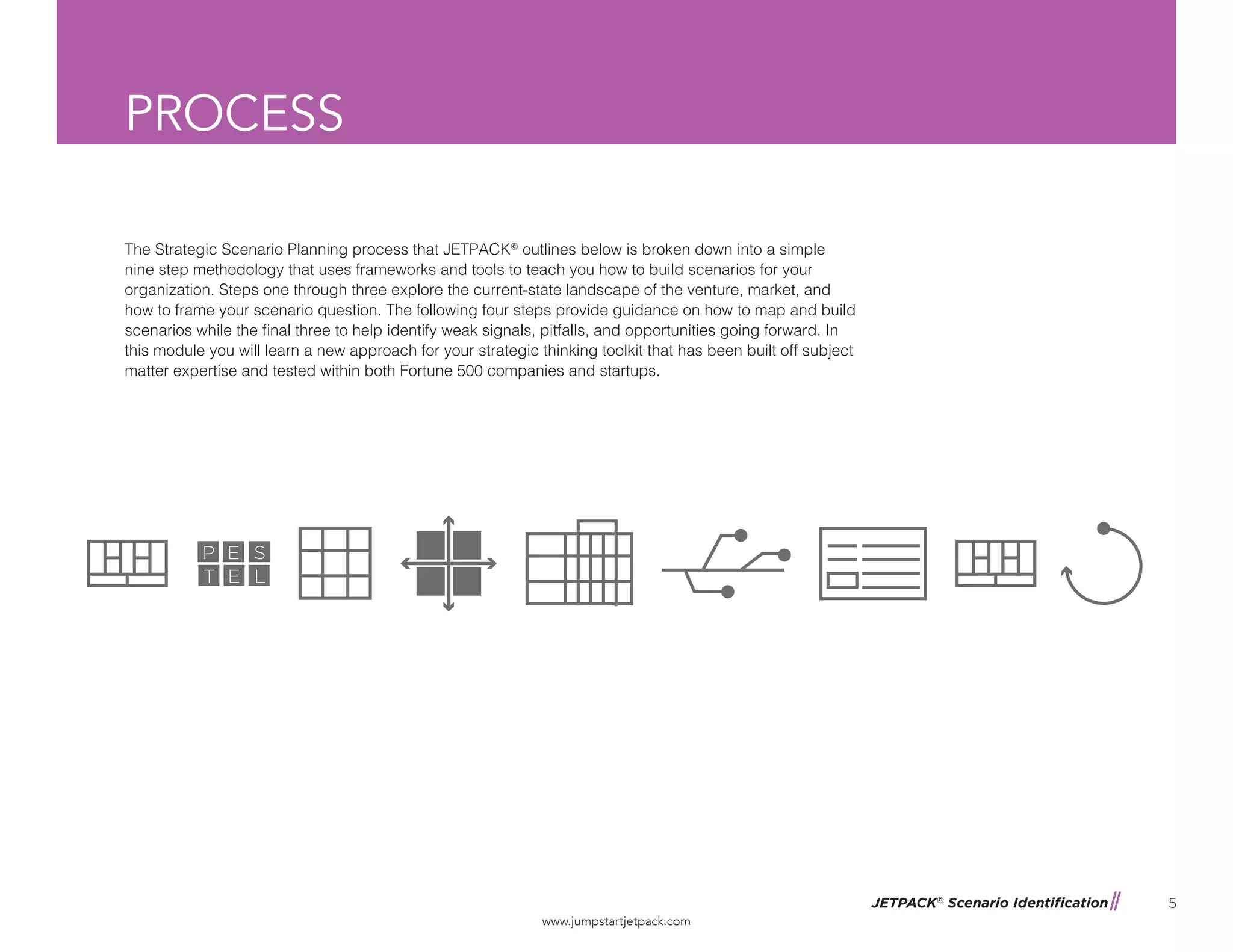 PROCESS

The Strategic Scenario Planning process that JETPACK© outlines below is broken down into a simple nine step methodology that uses frameworks and tools to teach you how to build scenarios for your organization. Steps one through three explore the current-state landscape of the venture, market, and how to frame your scenario question. The following four steps provide guidance on how to map and build scenarios while the final three to help identify weak signals, pitfalls, and opportunities going forward. In this module you will learn a new approach for your strategic thinking toolkit that has been built off subject matter expertise and tested within both Fortune 500 companies and startups.

P E S
T E L

JETPACK© Scenario Identification // 5

www.jumpstartjetpack.com