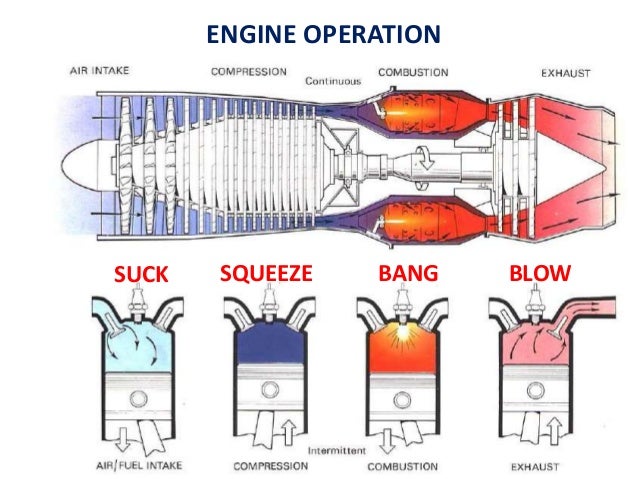 ENGINE OPERATION

AIR INTAKE

COMPRESSION

Continuous

COMBUSTION

EXHAUST

SUCK

SQUEEZE

BANG

BLOW

AIR/FUEL INTAKE

COMPRESSION

Intermittent

COMBUSTION

EXHAUST