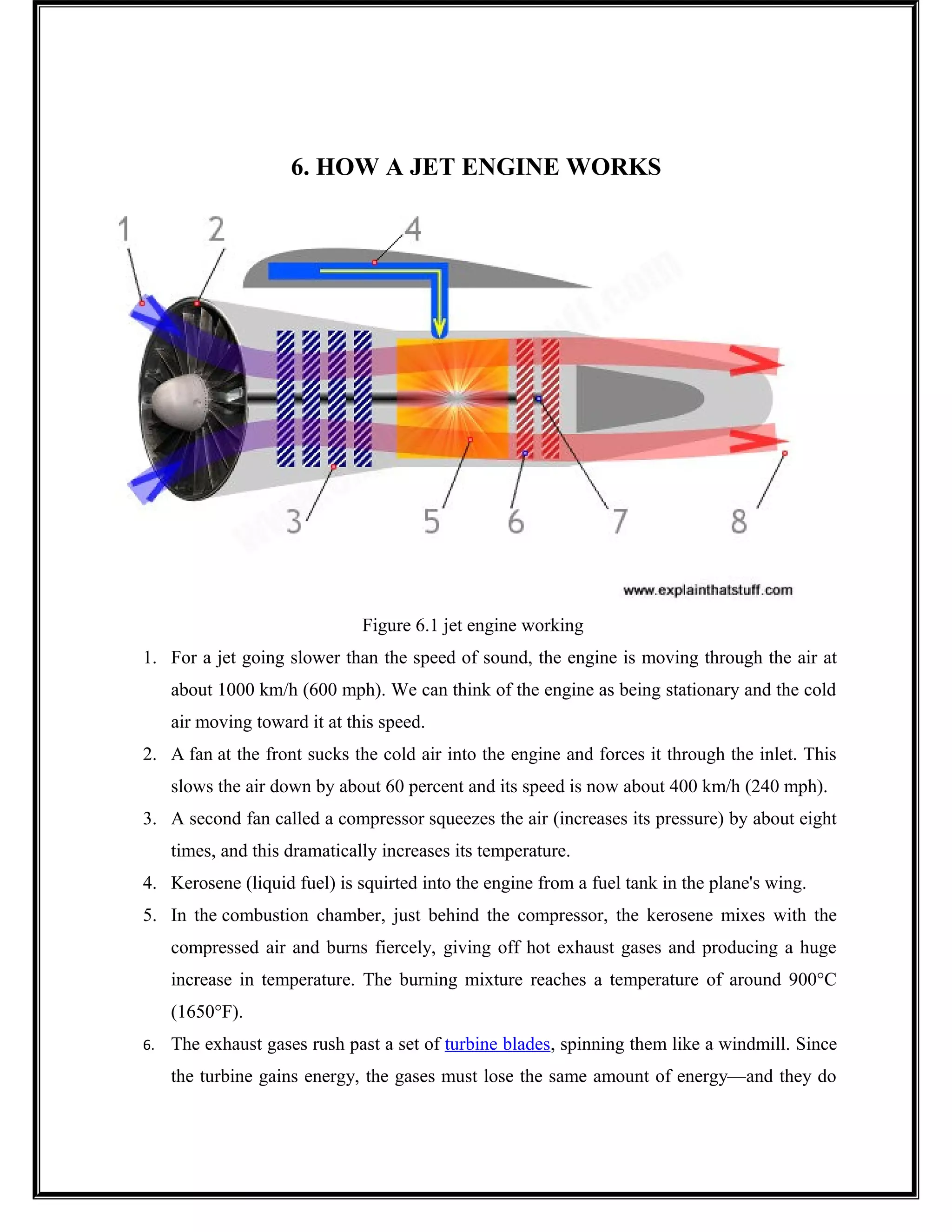 6. HOW A JET ENGINE WORKS

1 2 4

3 5 6 7 8

www.explainthatstuff.com

Figure 6.1 jet engine working

1. For a jet going slower than the speed of sound, the engine is moving through the air at about 1000 km/h (600 mph). We can think of the engine as being stationary and the cold air moving toward it at this speed.

2. A fan at the front sucks the cold air into the engine and forces it through the inlet. This slows the air down by about 60 percent and its speed is now about 400 km/h (240 mph).

3. A second fan called a compressor squeezes the air (increases its pressure) by about eight times, and this dramatically increases its temperature.

4. Kerosene (liquid fuel) is squirted into the engine from a fuel tank in the plane's wing.

5. In the combustion chamber, just behind the compressor, the kerosene mixes with the compressed air and burns fiercely, giving off hot exhaust gases and producing a huge increase in temperature. The burning mixture reaches a temperature of around 900°C (1650°F).

6. The exhaust gases rush past a set of turbine blades, spinning them like a windmill. Since the turbine gains energy, the gases must lose the same amount of energy—and they do