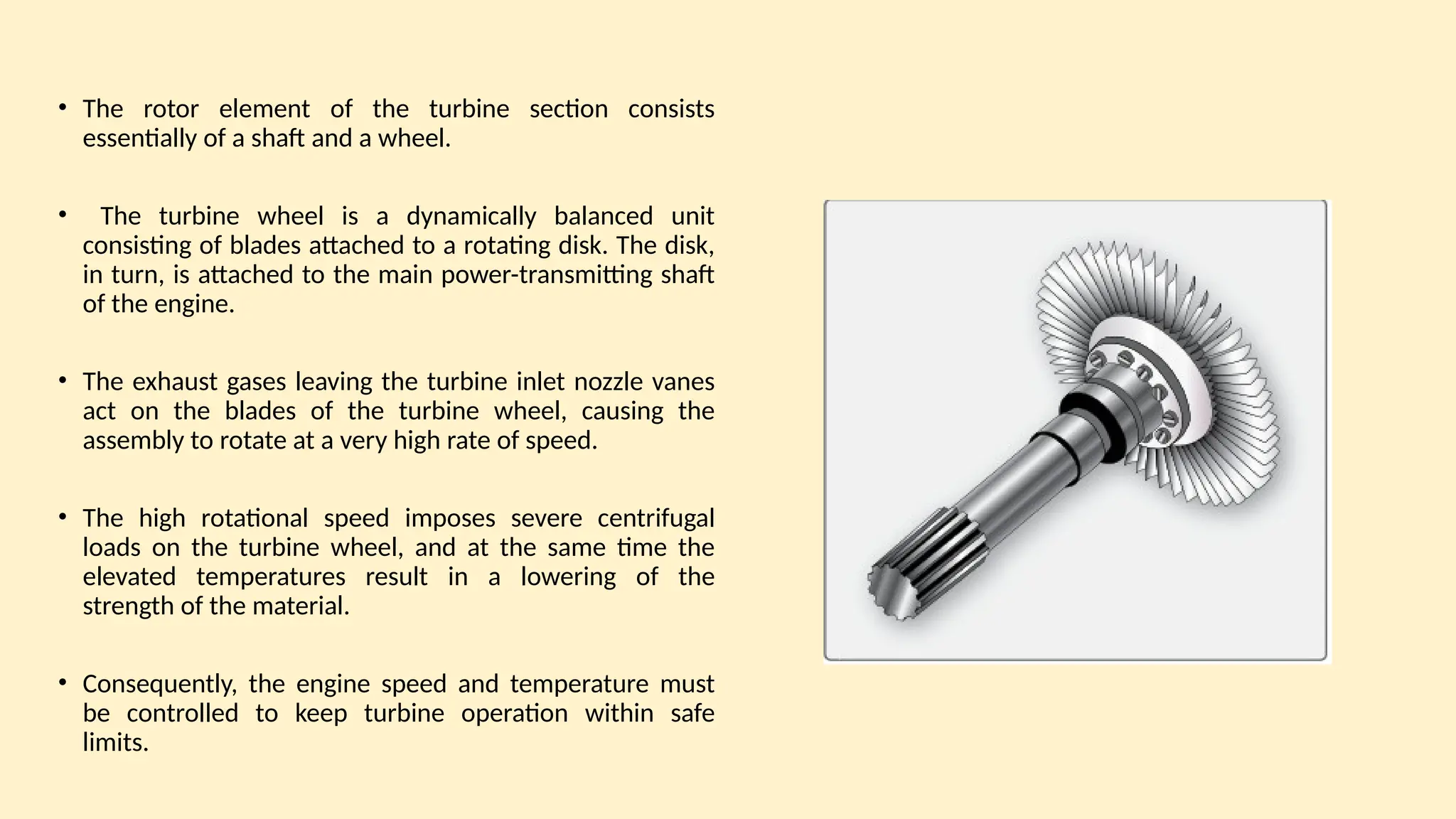 • The rotor element of the turbine section consists essentially of a shaft and a wheel.

• The turbine wheel is a dynamically balanced unit consisting of blades attached to a rotating disk. The disk, in turn, is attached to the main power-transmitting shaft of the engine.

• The exhaust gases leaving the turbine inlet nozzle vanes act on the blades of the turbine wheel, causing the assembly to rotate at a very high rate of speed.

• The high rotational speed imposes severe centrifugal loads on the turbine wheel, and at the same time the elevated temperatures result in a lowering of the strength of the material.

• Consequently, the engine speed and temperature must be controlled to keep turbine operation within safe limits.