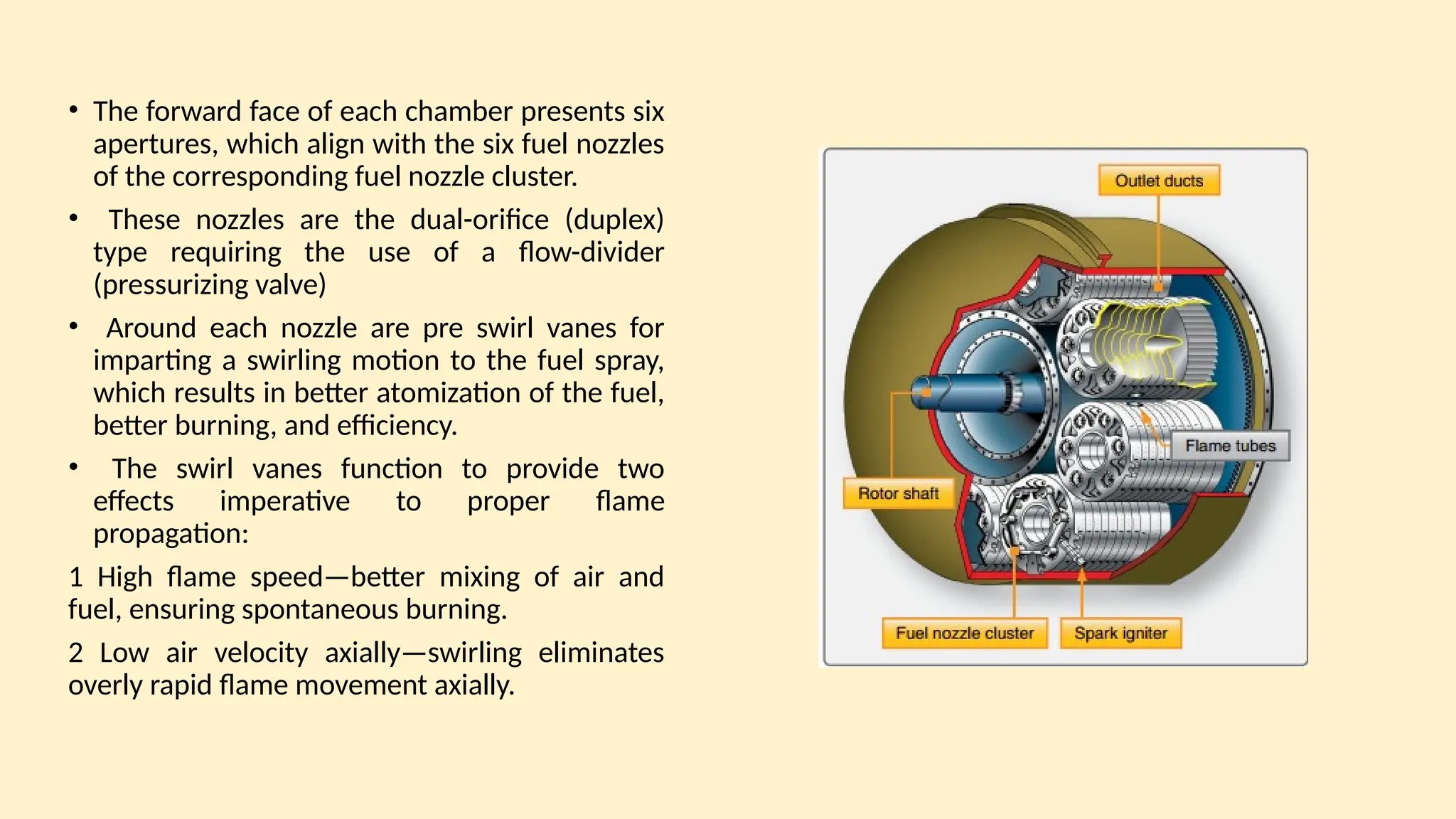 • The forward face of each chamber presents six apertures, which align with the six fuel nozzles of the corresponding fuel nozzle cluster.

• These nozzles are the dual-orifice (duplex) type requiring the use of a flow-divider (pressurizing valve)

• Around each nozzle are pre swirl vanes for imparting a swirling motion to the fuel spray, which results in better atomization of the fuel, better burning, and efficiency.

• The swirl vanes function to provide two effects imperative to proper flame propagation:

1 High flame speed—better mixing of air and fuel, ensuring spontaneous burning.

2 Low air velocity axially—swirling eliminates overly rapid flame movement axially.

Outlet ducts

Flame tubes

Rotor shaft

Fuel nozzle cluster

Spark igniter