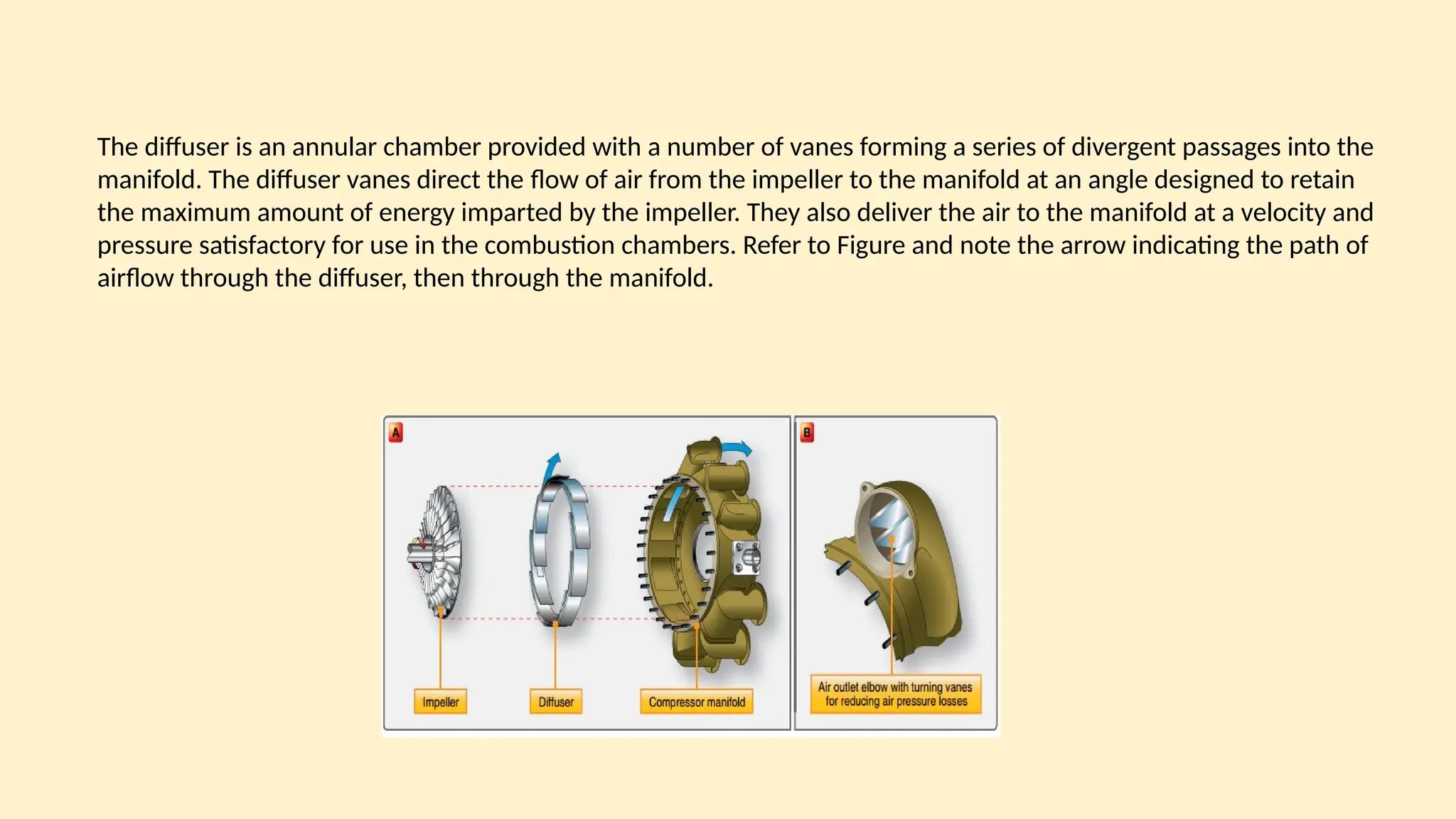 The diffuser is an annular chamber provided with a number of vanes forming a series of divergent passages into the manifold. The diffuser vanes direct the flow of air from the impeller to the manifold at an angle designed to retain the maximum amount of energy imparted by the impeller. They also deliver the air to the manifold at a velocity and pressure satisfactory for use in the combustion chambers. Refer to Figure and note the arrow indicating the path of airflow through the diffuser, then through the manifold.

A

Impeller

Diffuser

Compressor manifold

B

Air outlet elbow with turning vanes for reducing air pressure losses