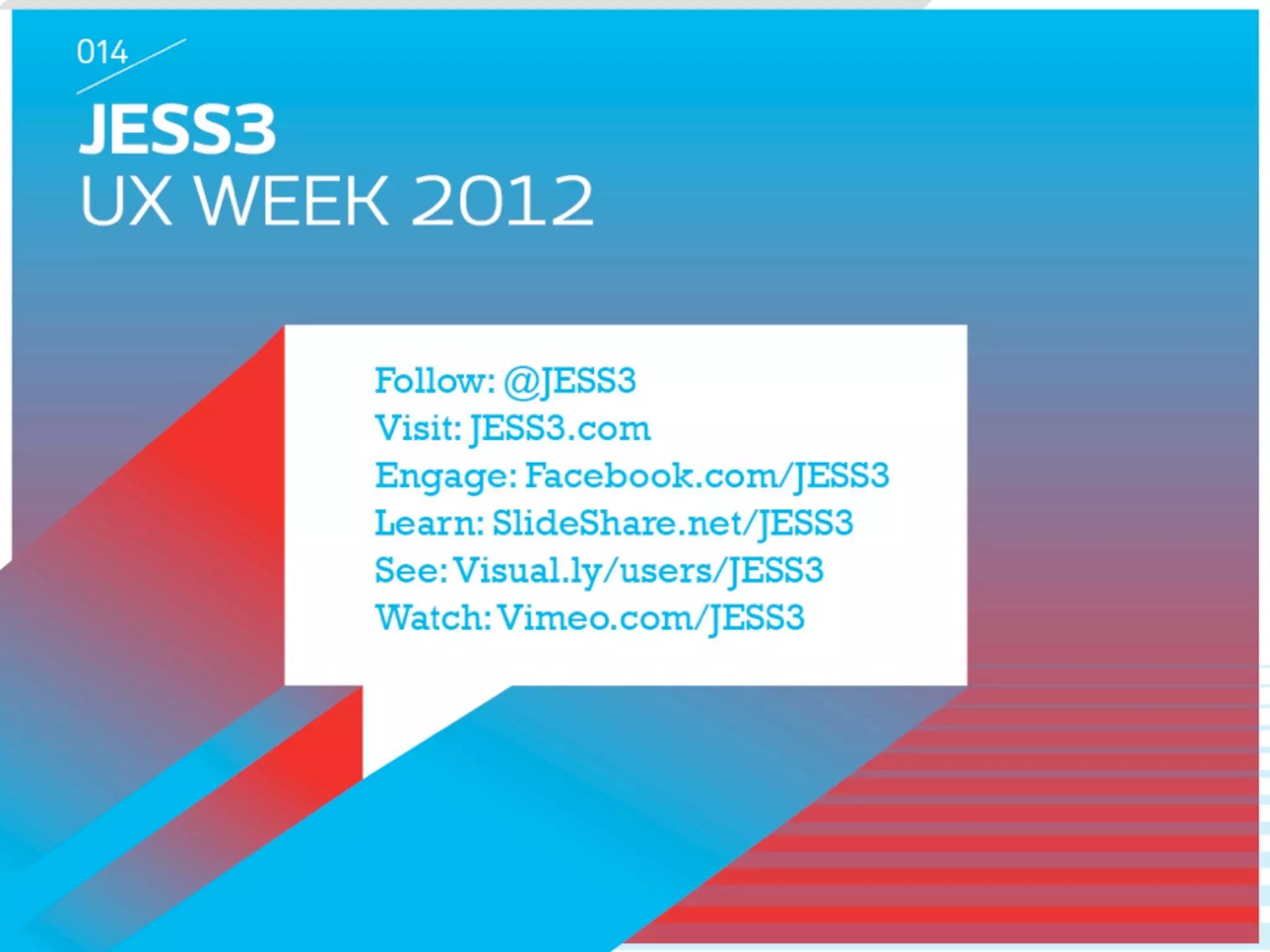 014

JESS3
UX WEEK 2012

Follow: @JESS3
Visit: JESS3.com
Engage: Facebook.com/JESS3
Learn: SlideShare.net/JESS3
See: Visual.ly/users/JESS3
Watch: Vimeo.com/JESS3