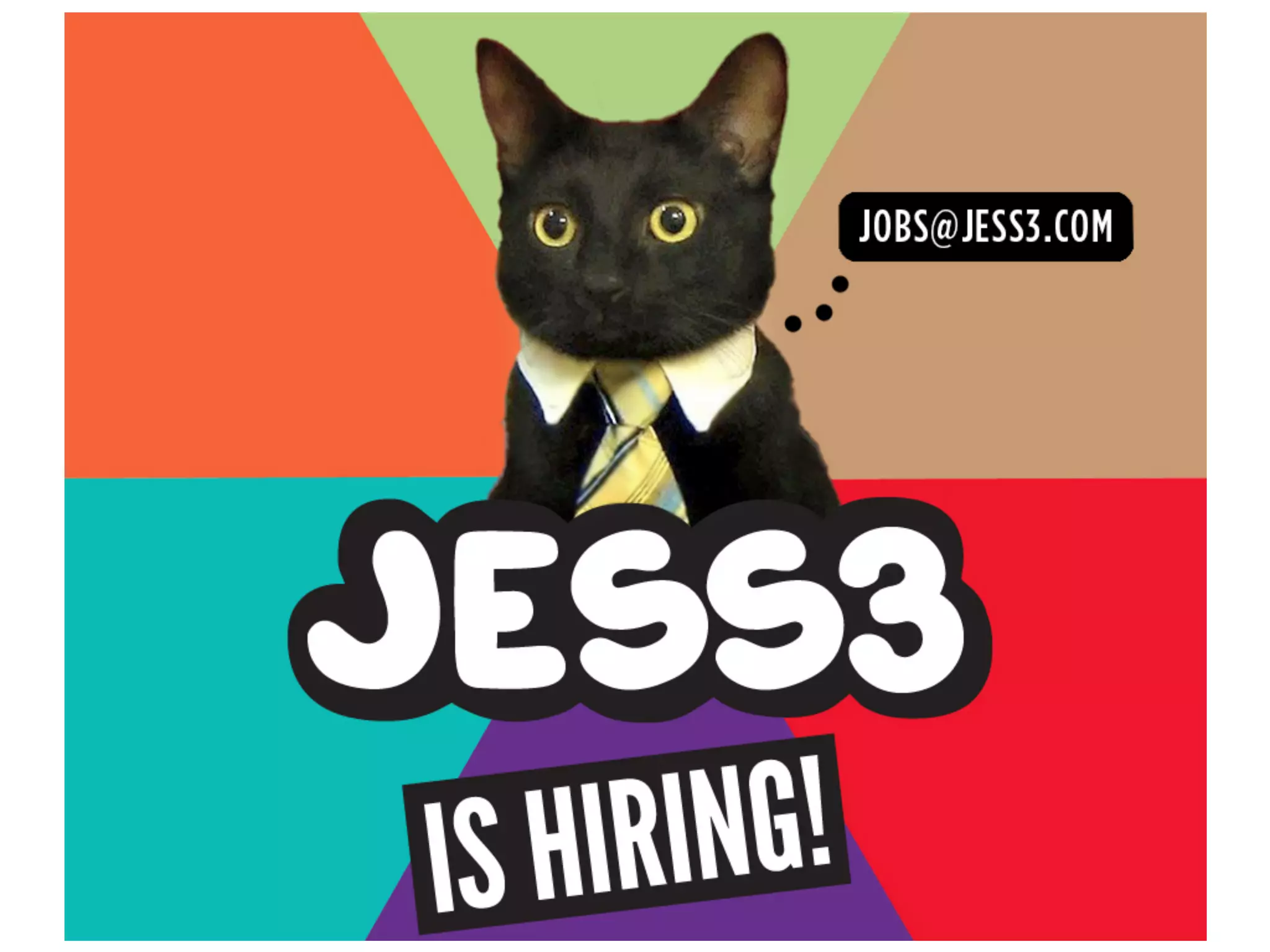 JOBS@JESS3.COM

JESS3

IS HIRING!