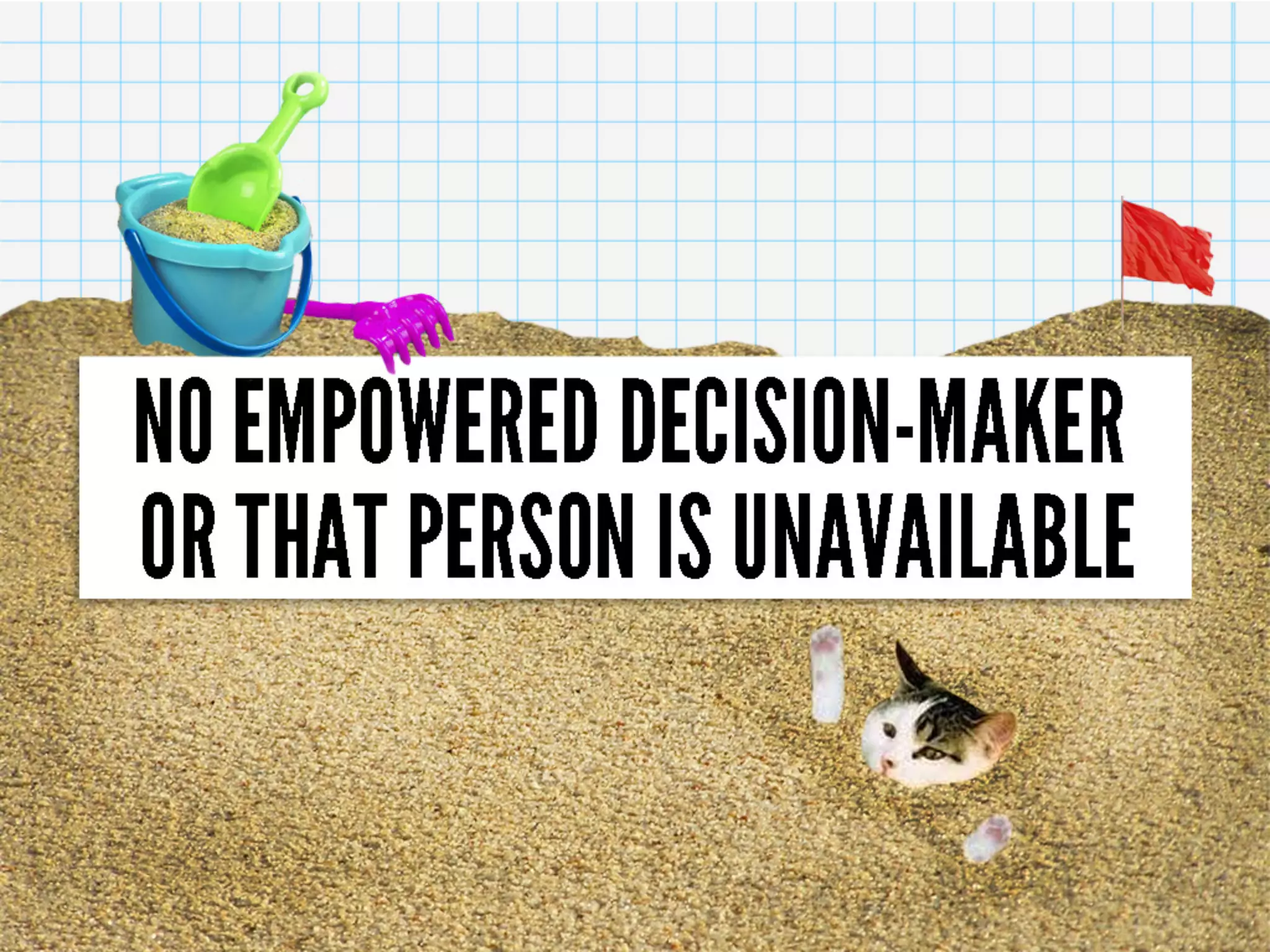 NO EMPOWERED DECISION-MAKER OR THAT PERSON IS UNAVAILABLE