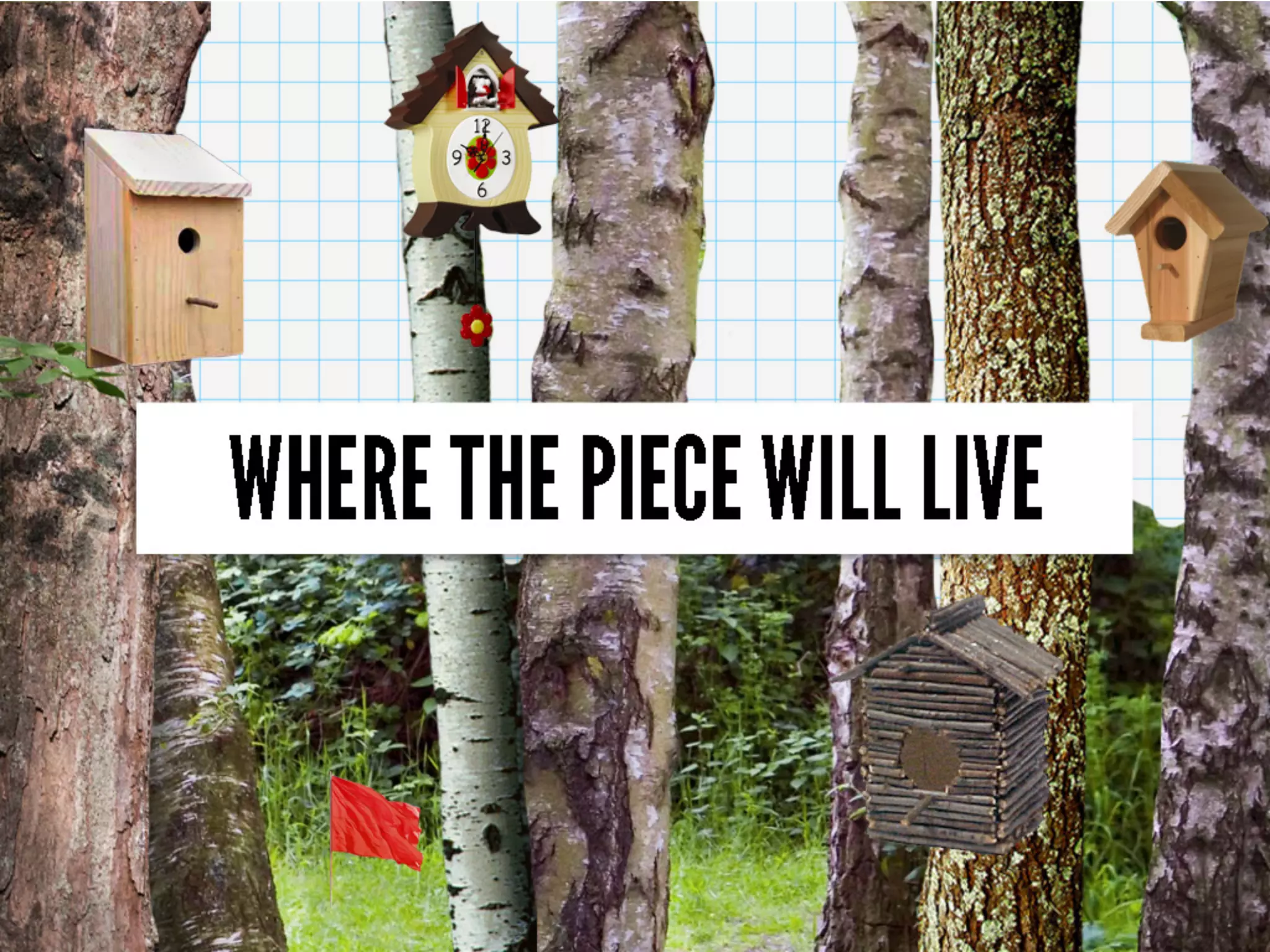 12
9
3
6

WHERE THE PIECE WILL LIVE