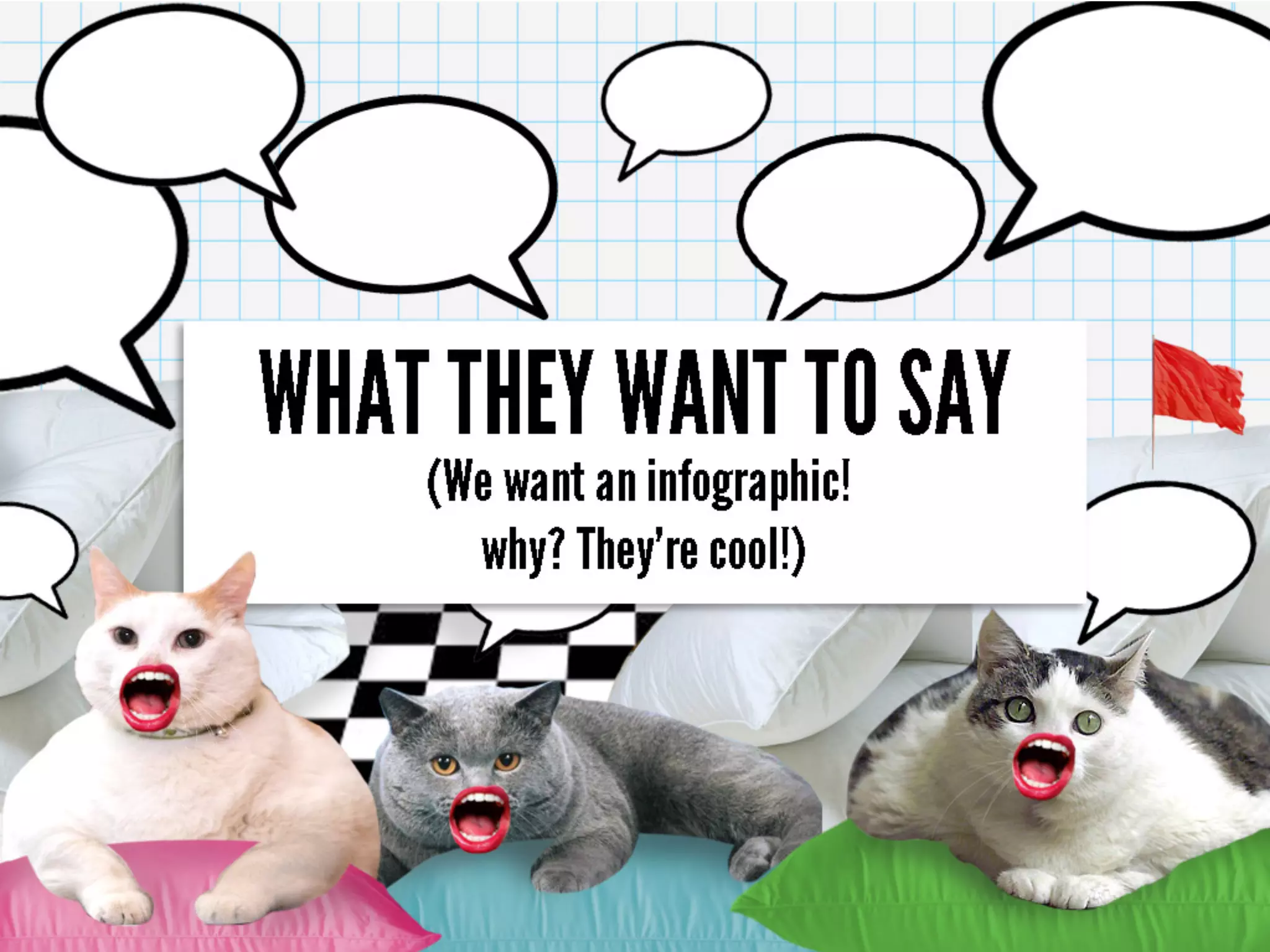 WHAT THEY WANT TO SAY

(We want an infographic!
why? They're cool!)