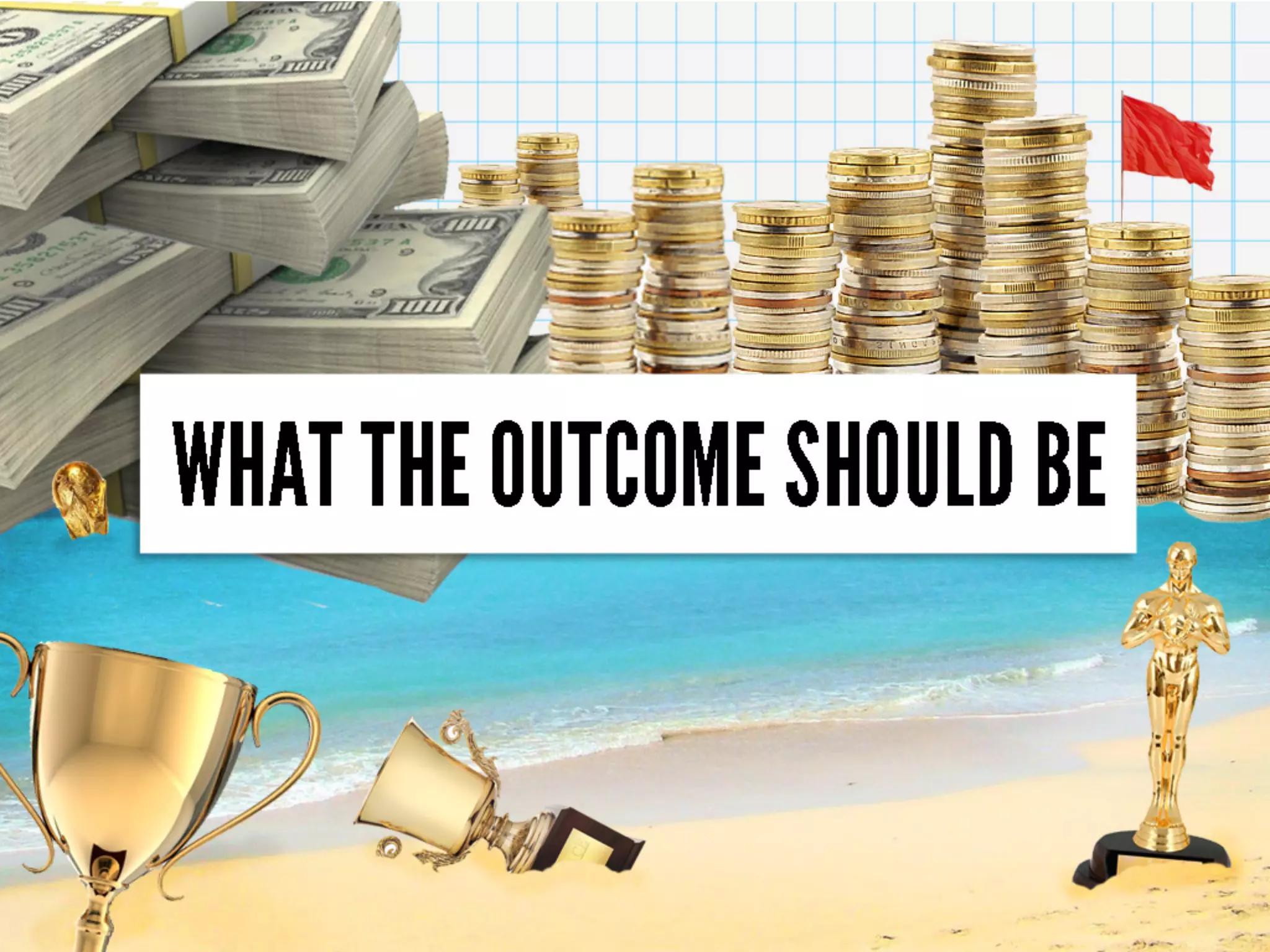 WHAT THE OUTCOME SHOULD BE