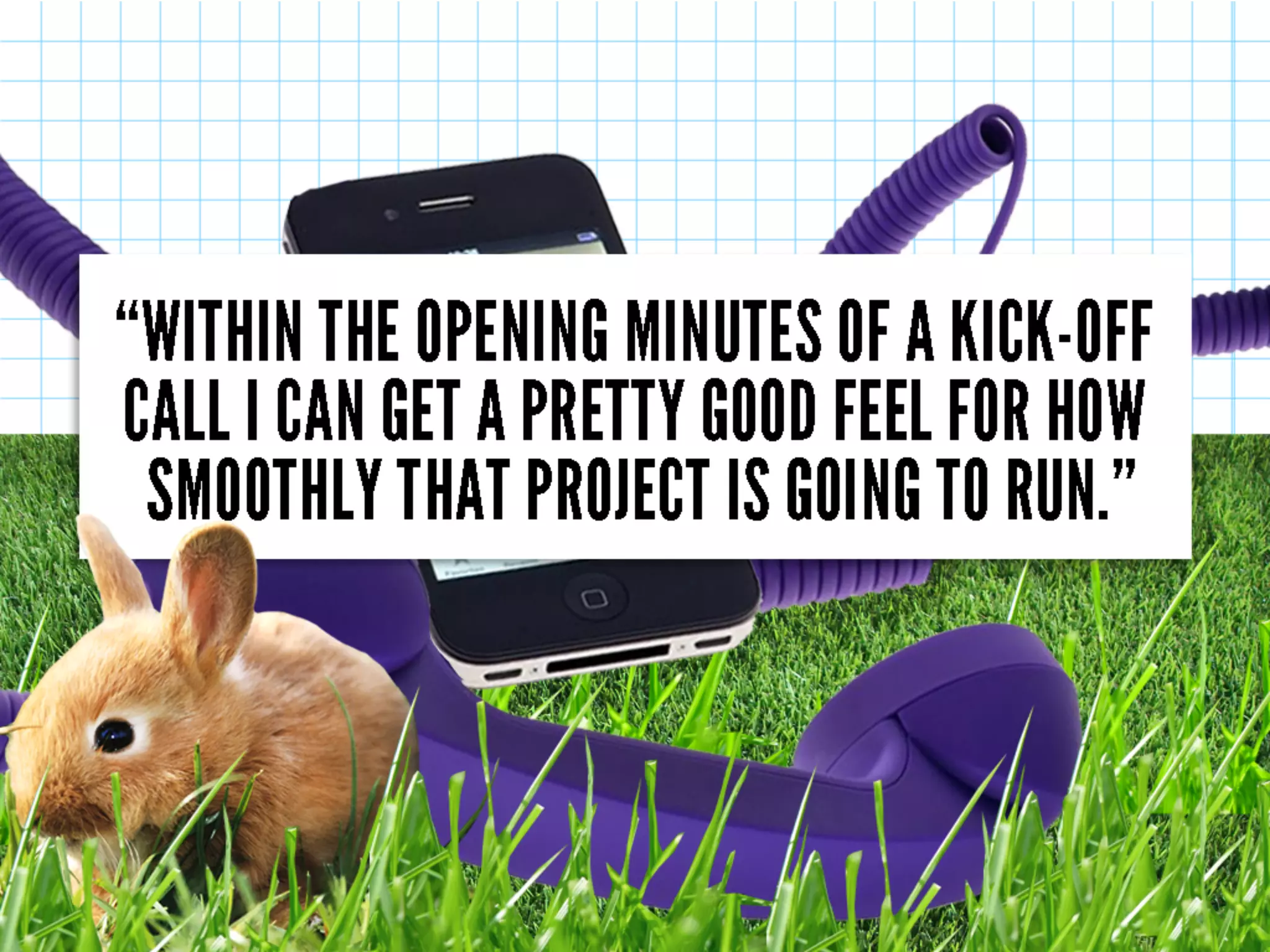 “WITHIN THE OPENING MINUTES OF A KICK-OFF CALL I CAN GET A PRETTY GOOD FEEL FOR HOW SMOOTHLY THAT PROJECT IS GOING TO RUN.”