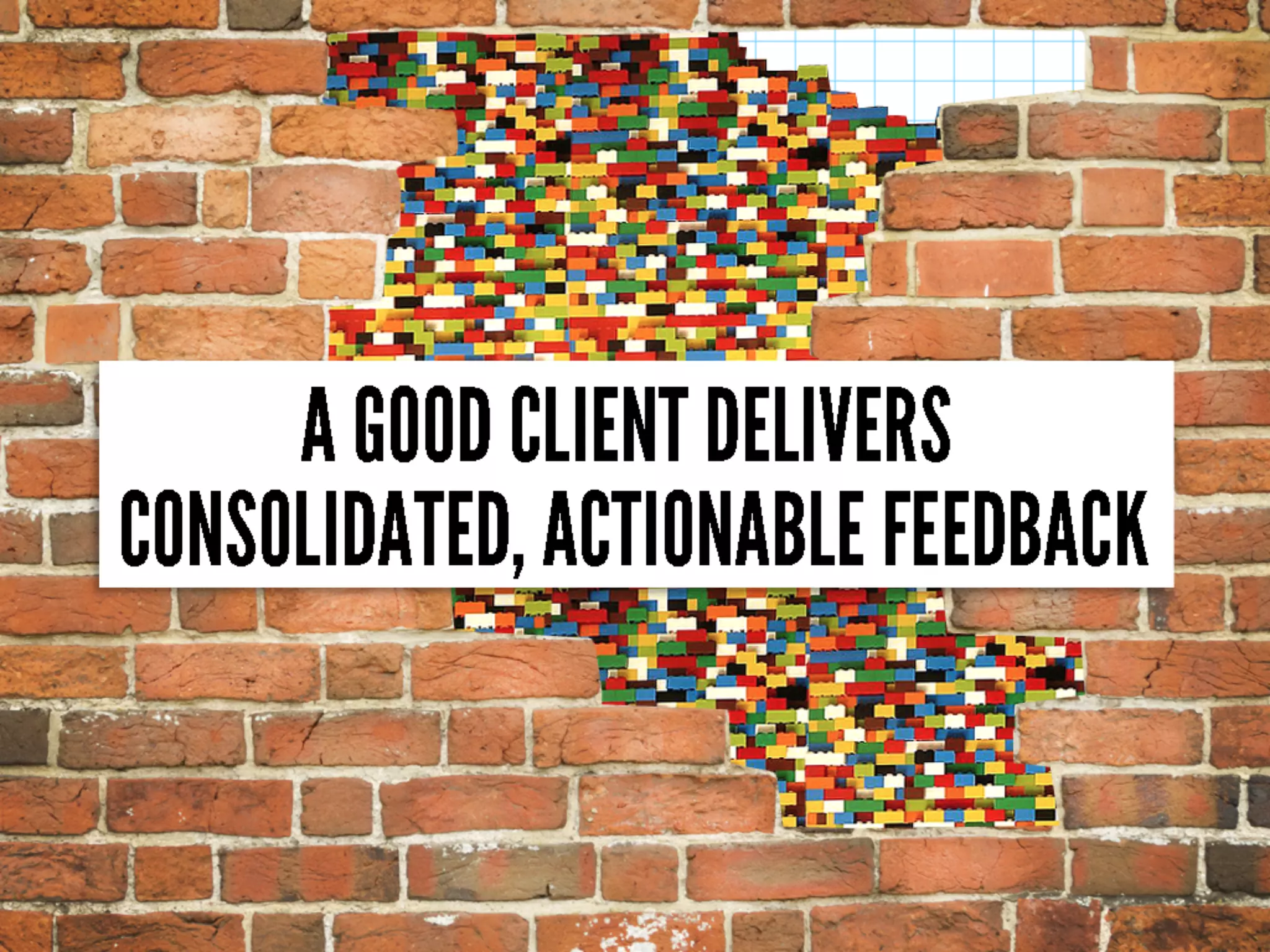 A GOOD CLIENT DELIVERS CONSOLIDATED, ACTIONABLE FEEDBACK