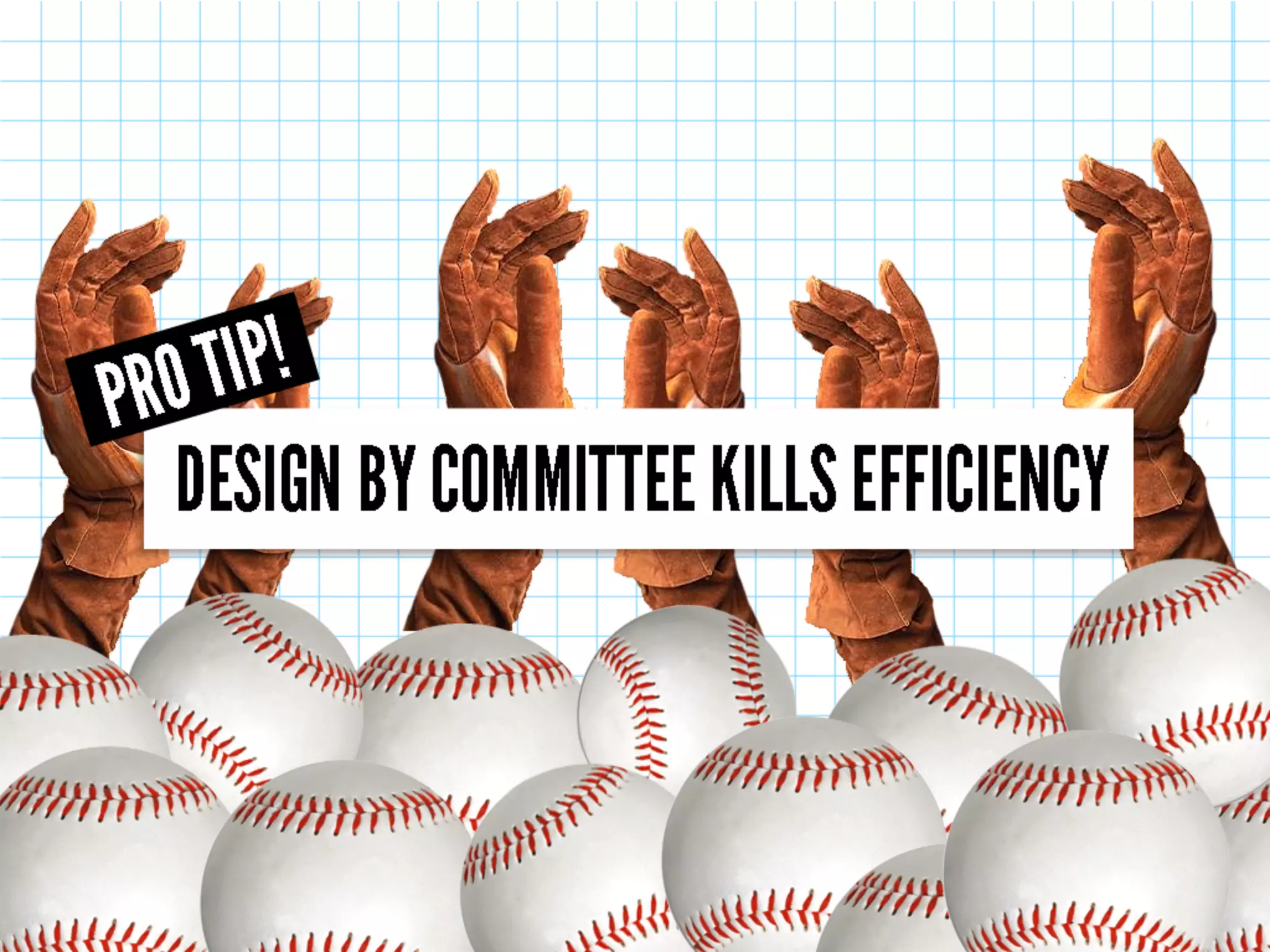 PRO TIP!

DESIGN BY COMMITTEE KILLS EFFICIENCY