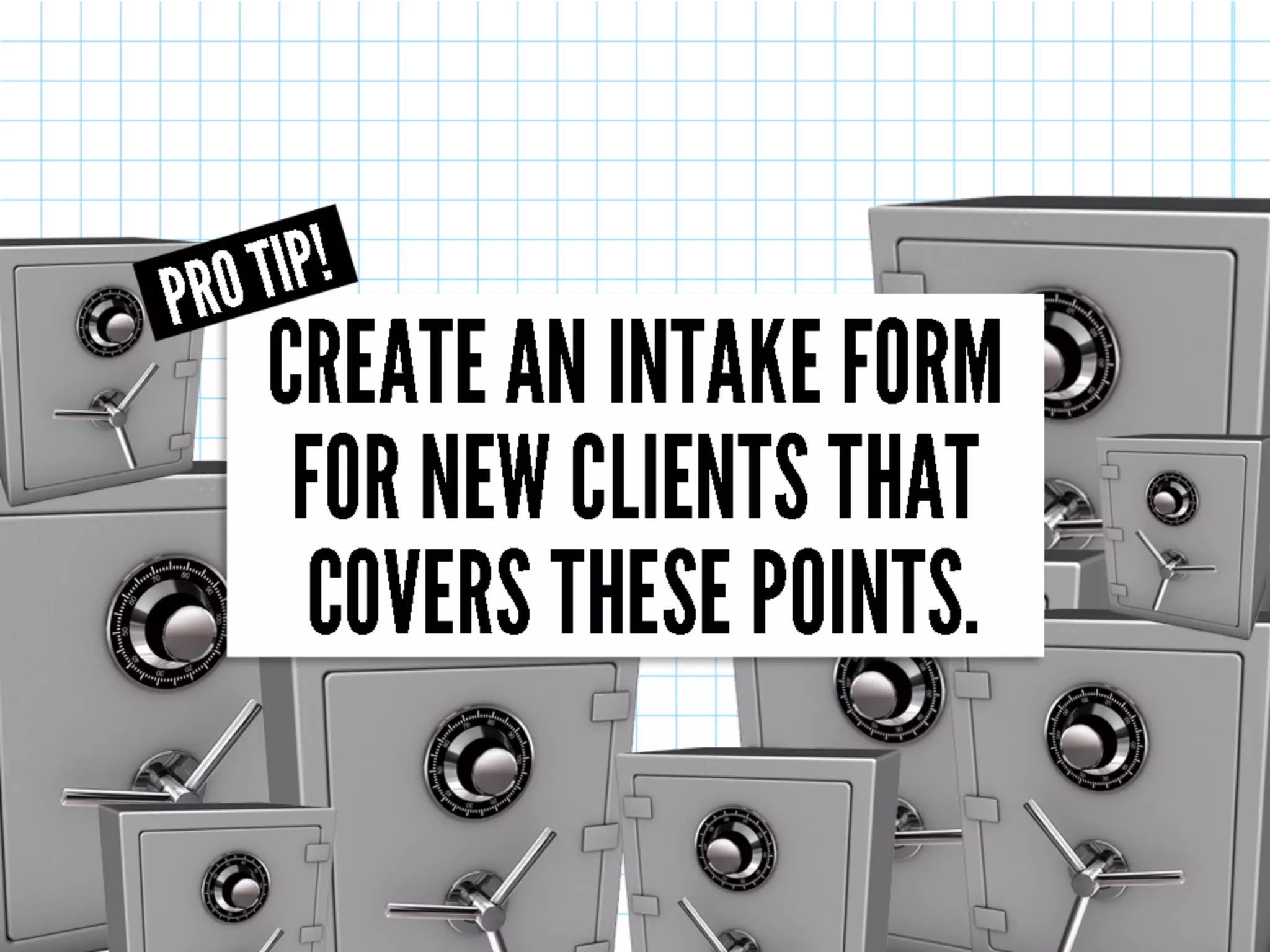 PRO TIP!

CREATE AN INTAKE FORM FOR NEW CLIENTS THAT COVERS THESE POINTS.