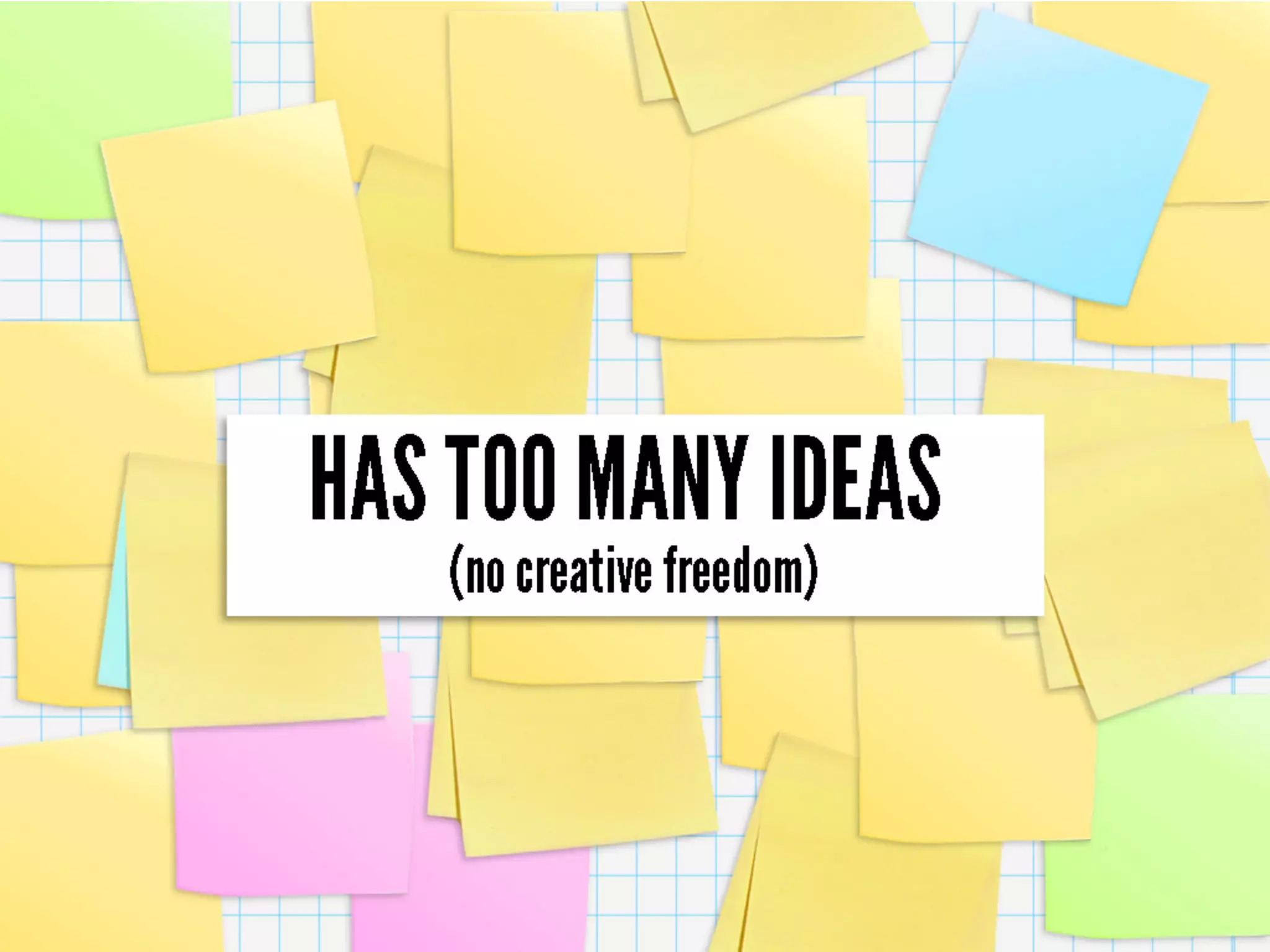 HAS TOO MANY IDEAS
(no creative freedom)