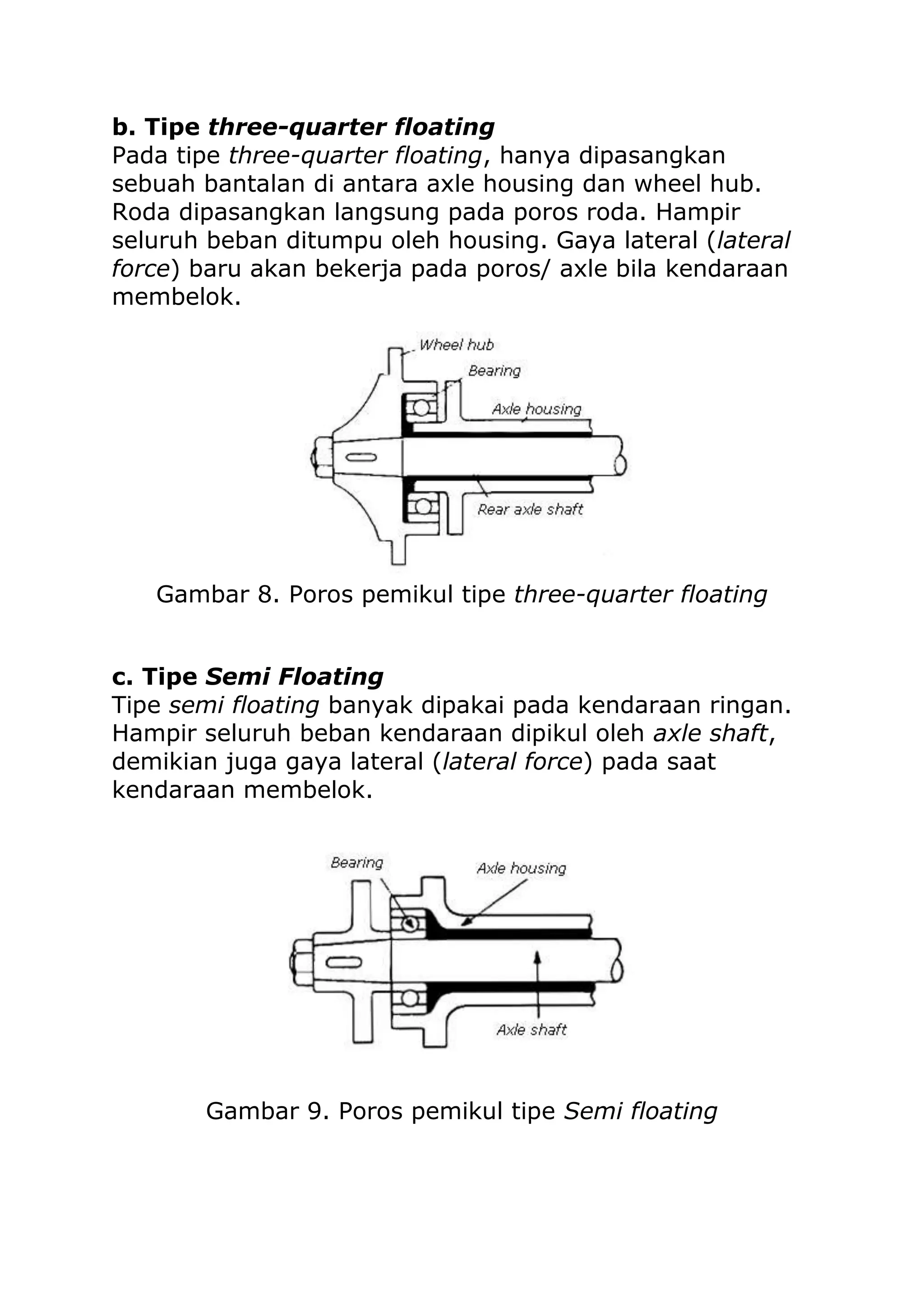 b. Tipe three-quarter floating
Pada tipe three-quarter floating, hanya dipasangkan sebuah bantalan di antara axle housing dan wheel hub. Roda dipasangkan langsung pada poros roda. Hampir seluruh beban ditumpu oleh housing. Gaya lateral (lateral force) baru akan bekerja pada poros/ axle bila kendaraan membelok.

Wheel hub
Bearing
Axle housing
Rear axle shaft

Gambar 8. Poros pemikul tipe three-quarter floating

c. Tipe Semi Floating
Tipe semi floating banyak dipakai pada kendaraan ringan. Hampir seluruh beban kendaraan dipikul oleh axle shaft, demikian juga gaya lateral (lateral force) pada saat kendaraan membelok.

Bearing
Axle housing
Axle shaft

Gambar 9. Poros pemikul tipe Semi floating