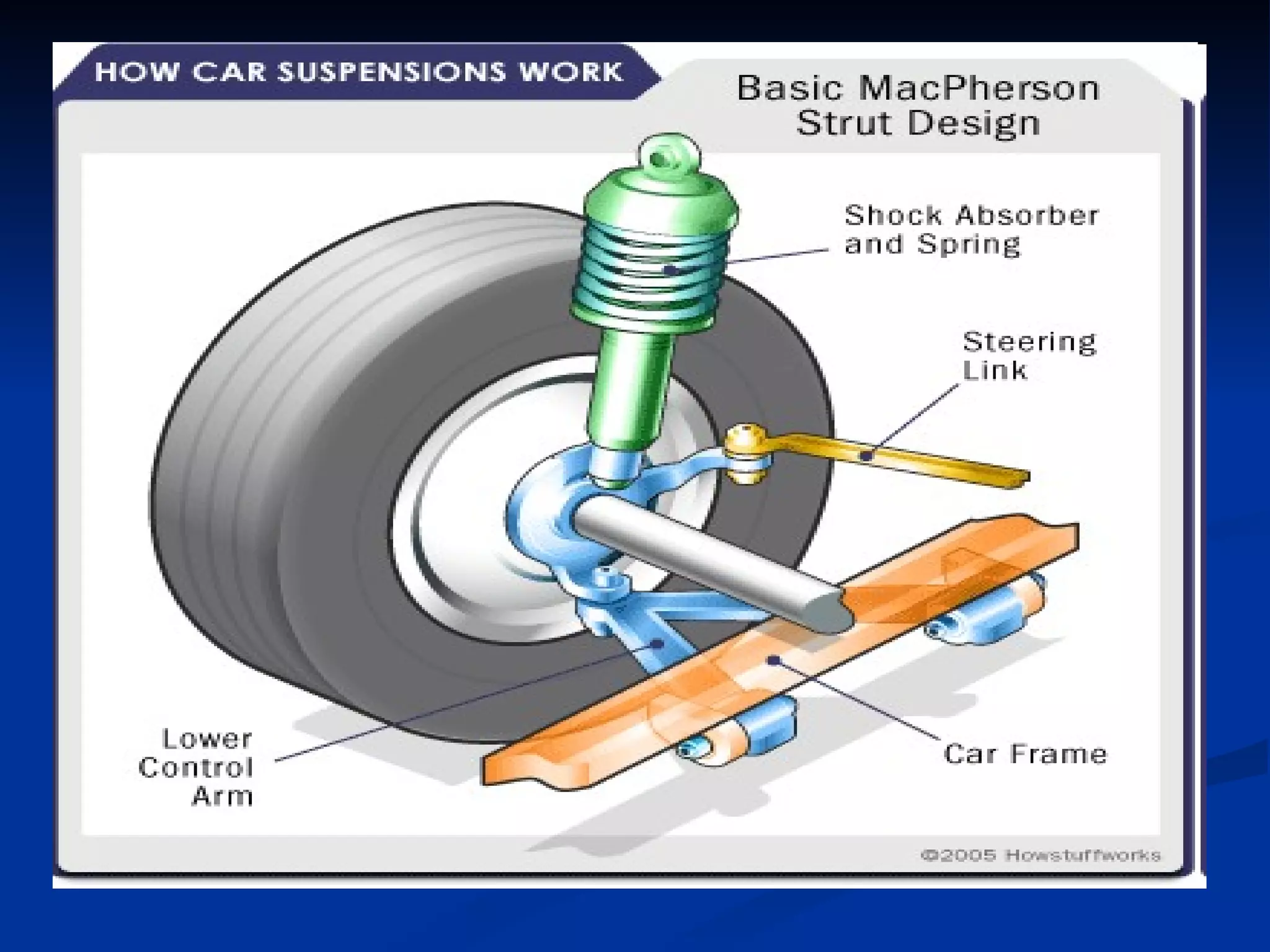 HOW CAR SUSPENSIONS WORK

Basic MacPherson Strut Design

Shock Absorber and Spring

Steering Link

Lower Control Arm

Car Frame

©2005 Howstuffworks