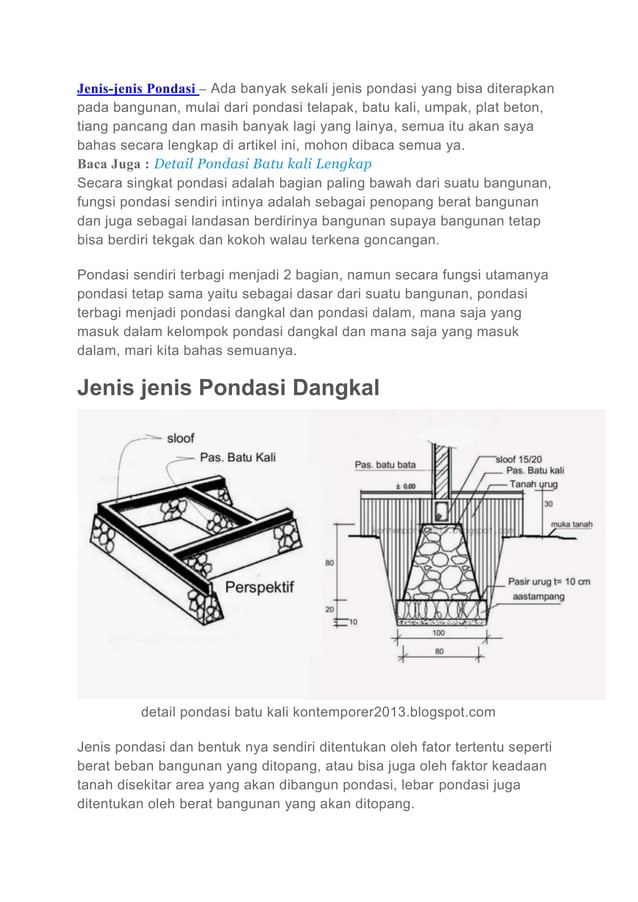 Jenis-jenis Pondasi – Ada banyak sekali jenis pondasi yang bisa diterapkan pada bangunan, mulai dari pondasi telapak, batu kali, umpak, plat beton, tiang pancang dan masih banyak lagi yang lainya, semua itu akan saya bahas secara lengkap di artikel ini, mohon dibaca semua ya.
Baca Juga : Detail Pondasi Batu kali Lengkap
Secara singkat pondasi adalah bagian paling bawah dari suatu bangunan, fungsi pondasi sendiri intinya adalah sebagai penopang berat bangunan dan juga sebagai landasan berdirinya bangunan supaya bangunan tetap bisa berdiri tekgak dan kokoh walau terkena goncangan.

Pondasi sendiri terbagi menjadi 2 bagian, namun secara fungsi utamanya pondasi tetap sama yaitu sebagai dasar dari suatu bangunan, pondasi terbagi menjadi pondasi dangkal dan pondasi dalam, mana saja yang masuk dalam kelompok pondasi dangkal dan mana saja yang masuk dalam, mari kita bahas semuanya.

Jenis jenis Pondasi Dangkal

sloof
Pas. Batu Kali
Perspektif

Pas. batu bata
± 0.00
sloof 15/20
Pas. Batu kali
Tanah urug
30
muka tanah
80
20
10
Pasir urug t= 10 cm
aastampang
100
80

detail pondasi batu kali kontemporer2013.blogspot.com

Jenis pondasi dan bentuk nya sendiri ditentukan oleh fator tertentu seperti berat beban bangunan yang ditopang, atau bisa juga oleh faktor keadaan tanah disekitar area yang akan dibangun pondasi, lebar pondasi juga ditentukan oleh berat bangunan yang akan ditopang.