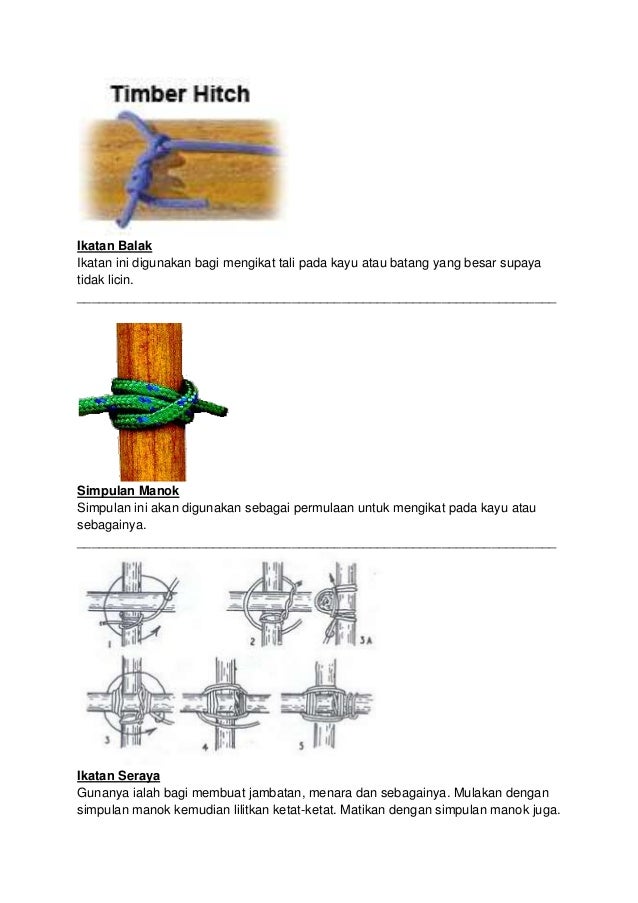 Timber Hitch

Ikatan Balak
Ikatan ini digunakan bagi mengikat tali pada kayu atau batang yang besar supaya tidak licin.

Simpulan Manok
Simpulan ini akan digunakan sebagai permulaan untuk mengikat pada kayu atau sebagainya.

1 2 3A 3 4 5

Ikatan Seraya
Gunanya ialah bagi membuat jambatan, menara dan sebagainya. Mulakan dengan simpulan manok kemudian lilitkan ketat-ketat. Matikan dengan simpulan manok juga.