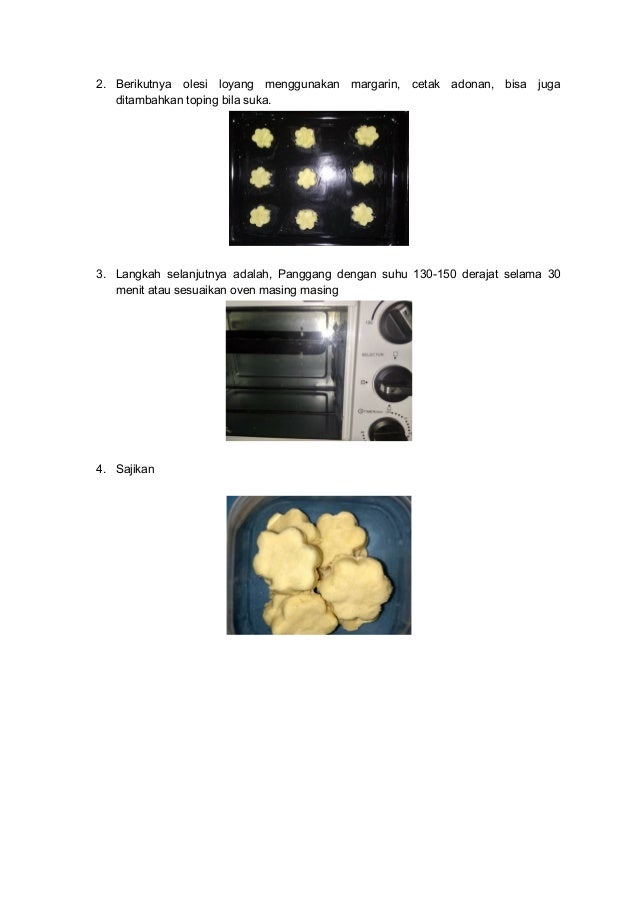 2. Berikutnya olesi loyang menggunakan margarin, cetak adonan, bisa juga ditambahkan toping bila suka.

3. Langkah selanjutnya adalah, Panggang dengan suhu 130-150 derajat selama 30 menit atau sesuaikan oven masing masing

SELECTOR

4. Sajikan