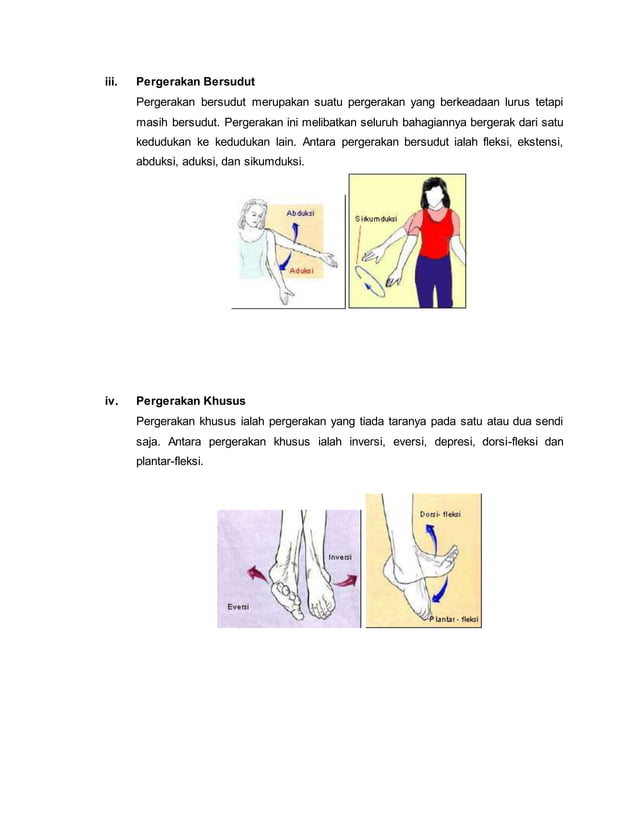 iii. Pergerakan Bersudut

Pergerakan bersudut merupakan suatu pergerakan yang berkeadaan lurus tetapi masih bersudut. Pergerakan ini melibatkan seluruh bahagiannya bergerak dari satu kedudukan ke kedudukan lain. Antara pergerakan bersudut ialah fleksi, ekstensi, abduksi, aduksi, dan sikumduksi.

Abduksi

Aduksi

Sirkumduksi

iv. Pergerakan Khusus

Pergerakan khusus ialah pergerakan yang tiada taranya pada satu atau dua sendi saja. Antara pergerakan khusus ialah inversi, eversi, depresi, dorsi-fleksi dan plantar-fleksi.

Inversi

Eversi

Dorsi- fleksi

Plantar - fleksi