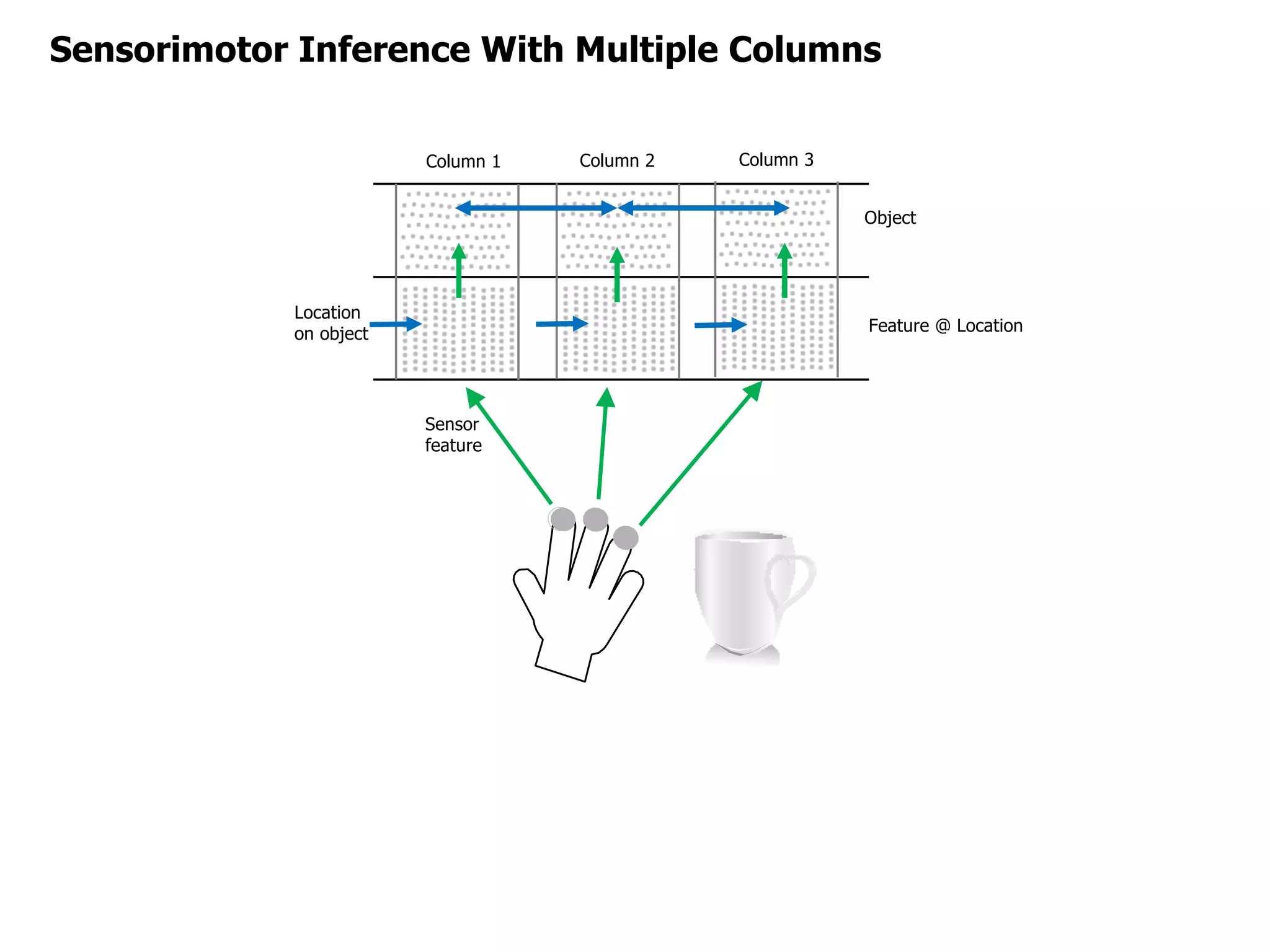 Sensorimotor Inference With Multiple Columns

Column 1

Column 2

Column 3

Object

Location on object

Feature @ Location

Sensor feature