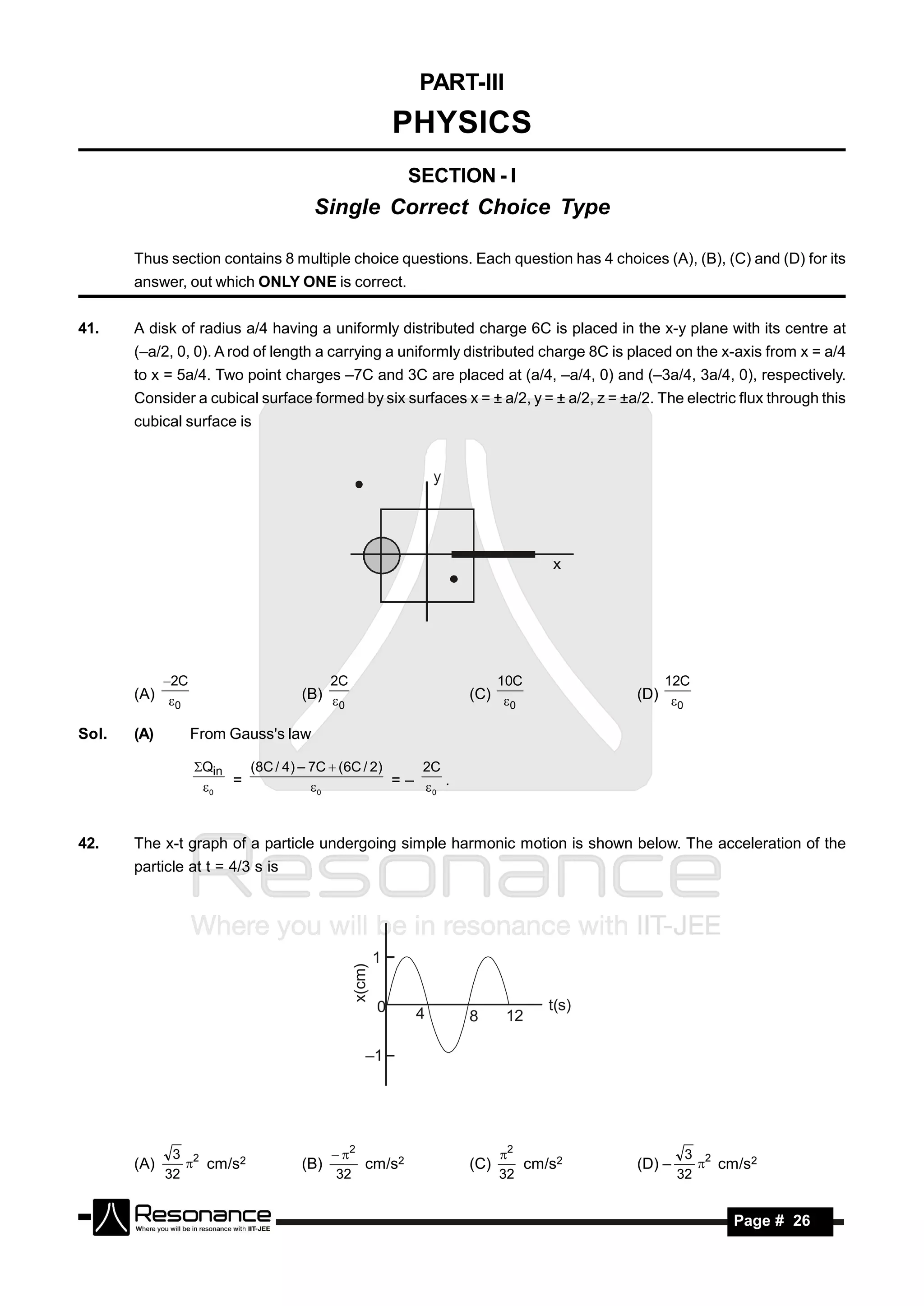 PART-III
PHYSICS

SECTION - I
Single Correct Choice Type

Thus section contains 8 multiple choice questions. Each question has 4 choices (A), (B), (C) and (D) for its answer, out which **ONLY ONE** is correct.

41. A disk of radius a/4 having a uniformly distributed charge 6C is placed in the x-y plane with its centre at (–a/2, 0, 0). A rod of length a carrying a uniformly distributed charge 8C is placed on the x-axis from x = a/4 to x = 5a/4. Two point charges –7C and 3C are placed at (a/4, –a/4, 0) and (–3a/4, 3a/4, 0), respectively. Consider a cubical surface formed by six surfaces x = ± a/2, y = ± a/2, z = ±a/2. The electric flux through this cubical surface is

y

x

(A) $\frac{-2C}{\varepsilon_0}$ (B) $\frac{2C}{\varepsilon_0}$ (C) $\frac{10C}{\varepsilon_0}$ (D) $\frac{12C}{\varepsilon_0}$

Sol. (A) From Gauss's law

$\frac{\Sigma Q_{in}}{\varepsilon_0} = \frac{(8C/4) - 7C + (6C/2)}{\varepsilon_0} = -\frac{2C}{\varepsilon_0}$.

42. The x-t graph of a particle undergoing simple harmonic motion is shown below. The acceleration of the particle at t = 4/3 s is

Resonance
Where you will be in resonance with IIT-JEE

x(cm)
1
0
–1
4
8
12
t(s)

(A) $\frac{\sqrt{3}}{32}\pi^2$ cm/s$^2$ (B) $\frac{-\pi^2}{32}$ cm/s$^2$ (C) $\frac{\pi^2}{32}$ cm/s$^2$ (D) $-\frac{\sqrt{3}}{32}\pi^2$ cm/s$^2$

Resonance
Where you will be in resonance with IIT-JEE
Page # 26