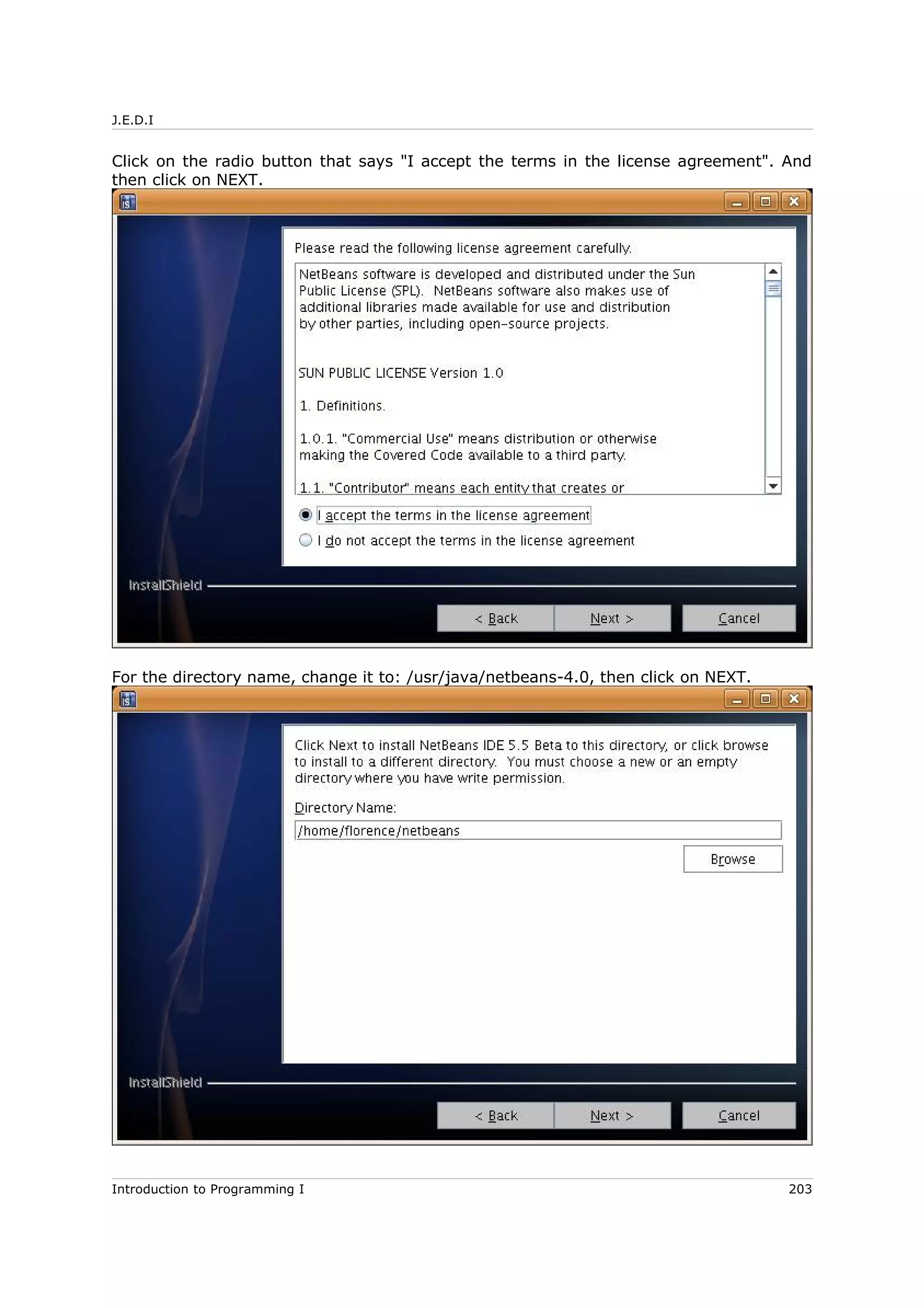 J.E.D.I

Click on the radio button that says "I accept the terms in the license agreement". And then click on NEXT.

Please read the following license agreement carefully.

NetBeans software is developed and distributed under the Sun Public License (SPL). NetBeans software also makes use of additional libraries made available for use and distribution by other parties, including open-source projects.

SUN PUBLIC LICENSE Version 1.0

1. Definitions.

1.0.1. "Commercial Use" means distribution or otherwise making the Covered Code available to a third party.

1.1. "Contributor" means each entity that creates or

I accept the terms in the license agreement

I do not accept the terms in the license agreement

InstallShield

< Back Next > Cancel

For the directory name, change it to: /usr/java/netbeans-4.0, then click on NEXT.

Click Next to install NetBeans IDE 5.5 Beta to this directory, or click browse to install to a different directory. You must choose a new or an empty directory where you have write permission.

Directory Name:

/home/florence/netbeans

Browse

InstallShield

< Back Next > Cancel

Introduction to Programming I 203