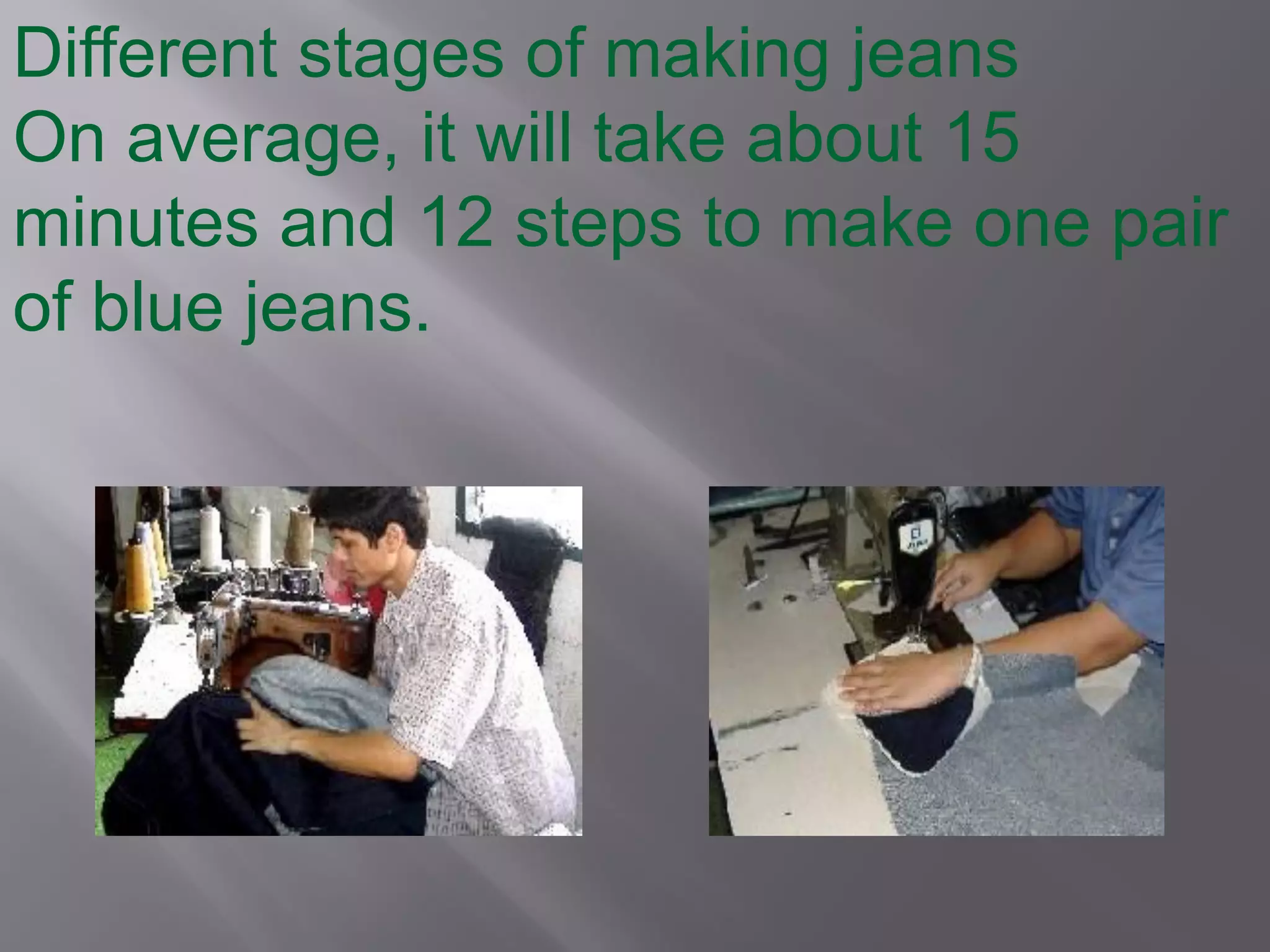 Different stages of making jeans
On average, it will take about 15 minutes and 12 steps to make one pair of blue jeans.