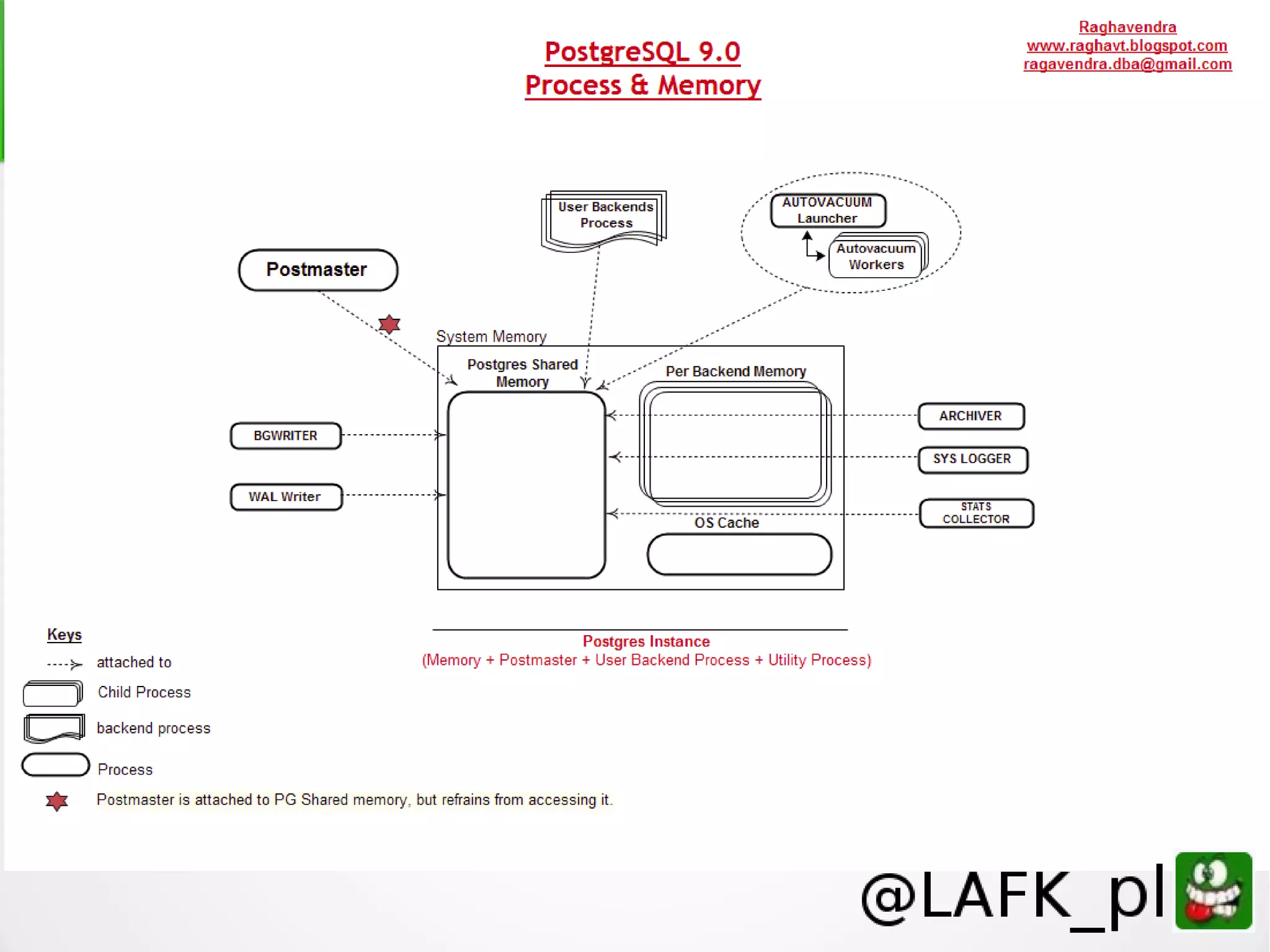 PostgreSQL 9.0
Process & Memory

Raghavendra
www.raghavt.blogspot.com
ragavendra.dba@gmail.com

User Backends Process

AUTOVACUUM Launcher

Autovacuum Workers

Postmaster

System Memory

Postgres Shared Memory

Per Backend Memory

BGWRITER

WAL Writer

ARCHIVER

SYS LOGGER

STATS COLLECTOR

OS Cache

Postgres Instance
(Memory + Postmaster + User Backend Process + Utility Process)

Keys

attached to

Child Process

backend process

Process

Postmaster is attached to PG Shared memory, but refrains from accessing it.

@LAFK_pl