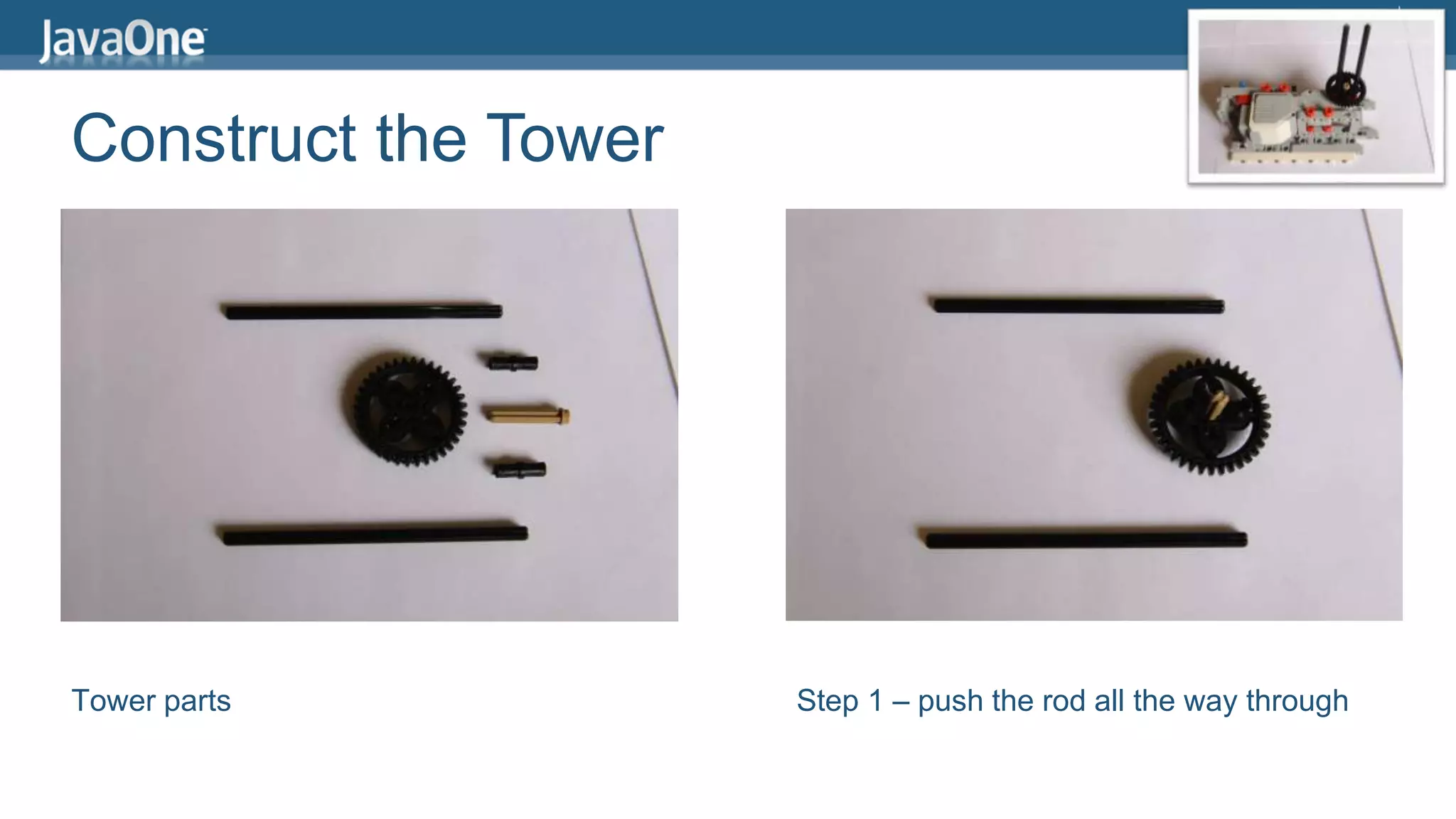 JavaOne

Construct the Tower

Tower parts

Step 1 – push the rod all the way through