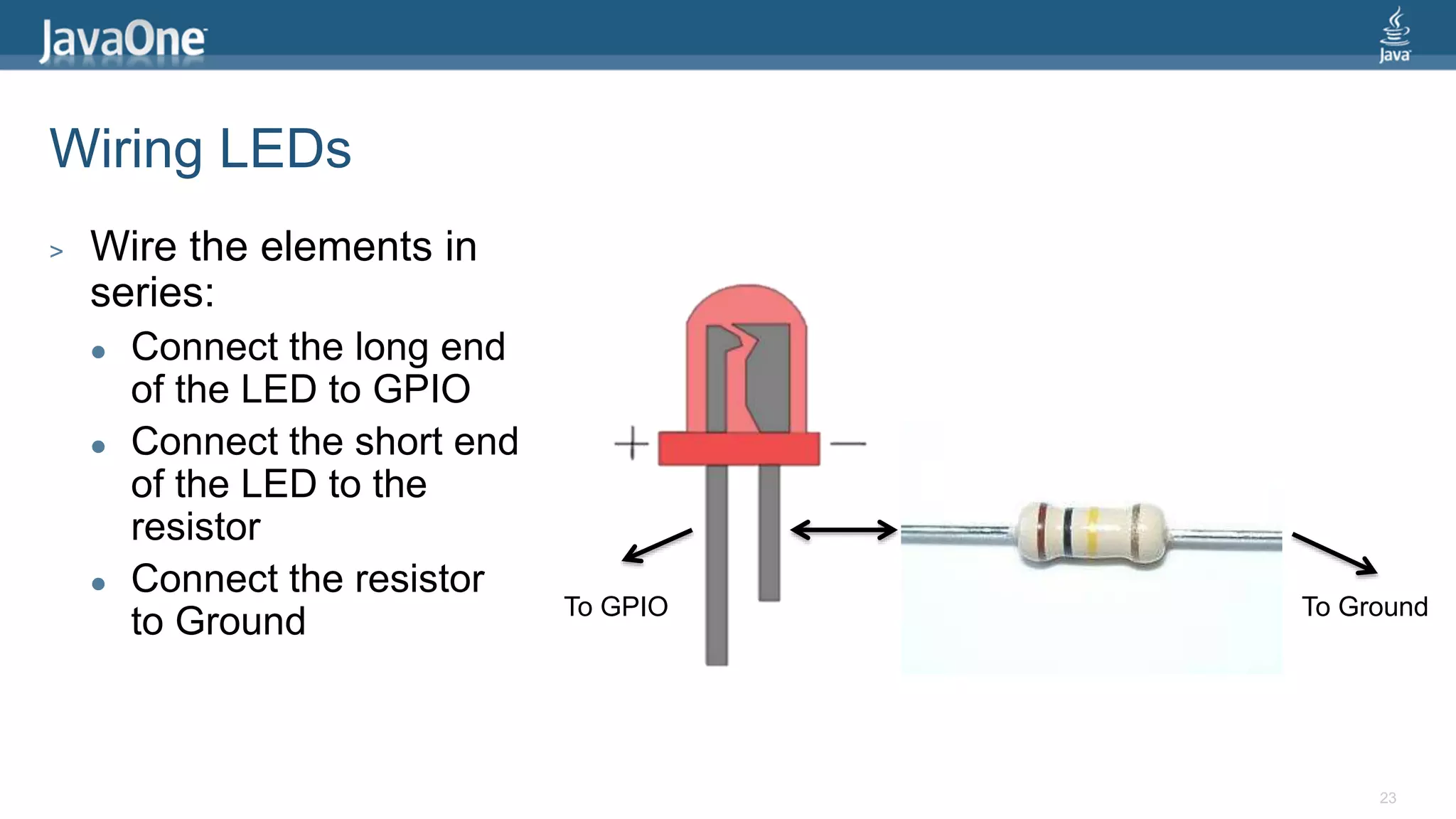 JavaOne

Java

Wiring LEDs

> Wire the elements in series:

• Connect the long end of the LED to GPIO
• Connect the short end of the LED to the resistor
• Connect the resistor to Ground

+

−

To GPIO

To Ground

23