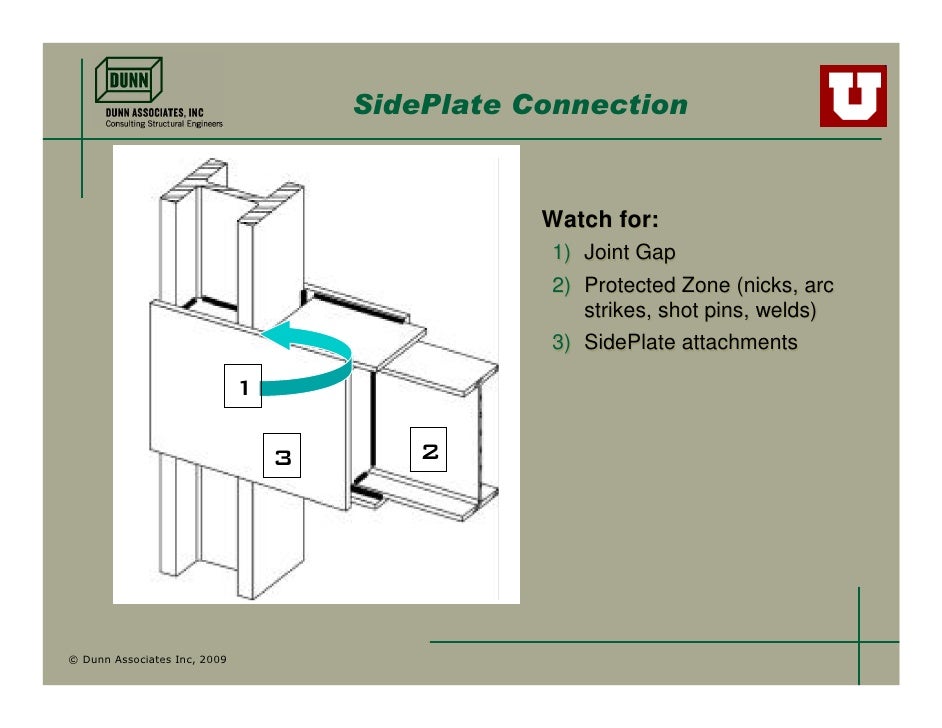 DUNN
DUNN ASSOCIATES, INC
Consulting Structural Engineers

SidePlate Connection

U

1
3
2

Watch for:
1) Joint Gap
2) Protected Zone (nicks, arc strikes, shot pins, welds)
3) SidePlate attachments

© Dunn Associates Inc, 2009