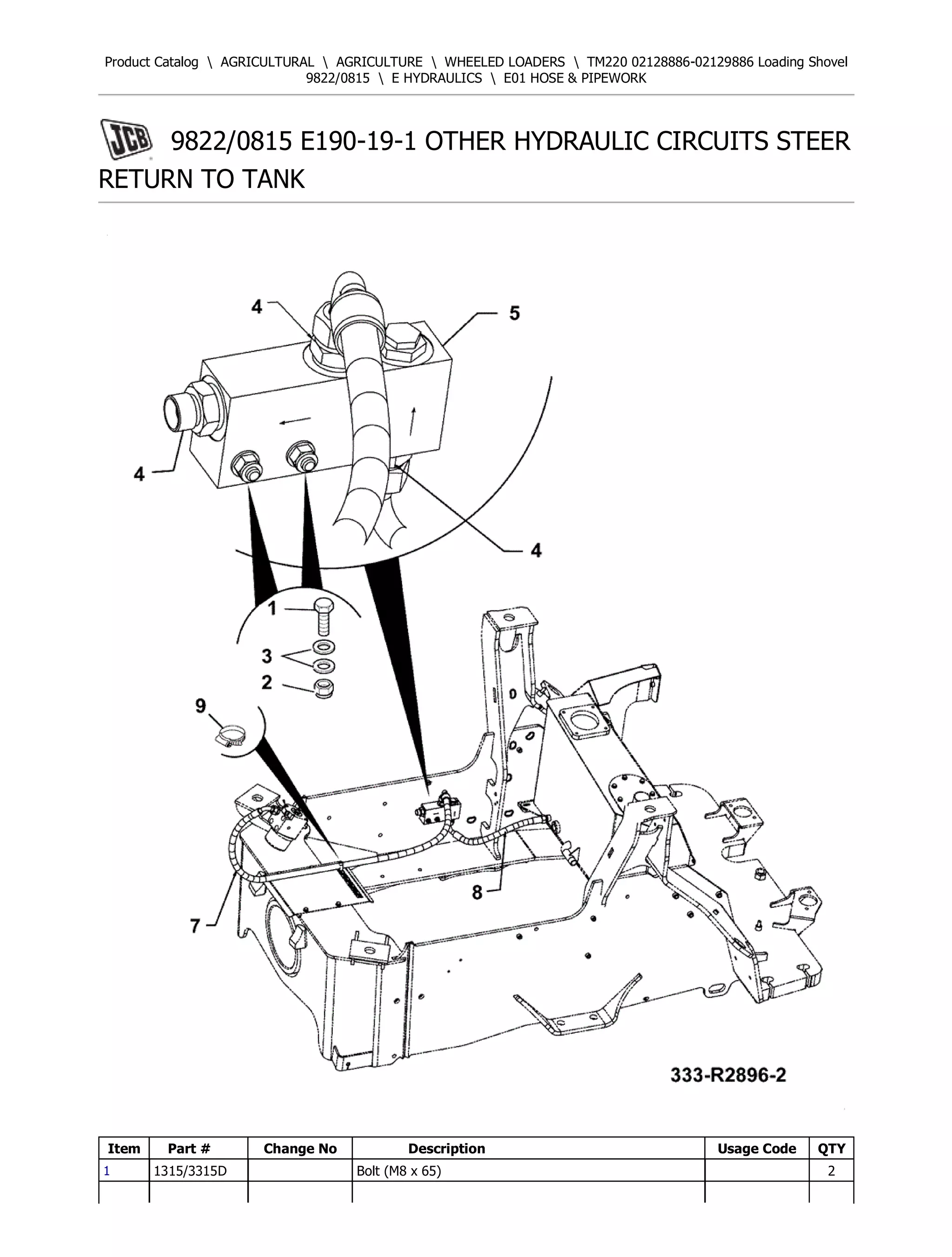 Product Catalog \ AGRICULTURAL \ AGRICULTURE \ WHEELED LOADERS \ TM220 02128886-02129886 Loading Shovel 9822/0815 \ E HYDRAULICS \ E01 HOSE & PIPEWORK

JCB 9822/0815 E190-19-1 OTHER HYDRAULIC CIRCUITS STEER RETURN TO TANK

4
5
4
4
1
3
2
9
8
7
333-R2896-2

| Item | Part # | Change No | Description | Usage Code | QTY |
|---|---|---|---|---|---|
| 1 | 1315/3315D | | Bolt (M8 x 65) | | 2 |
| | | | | | |