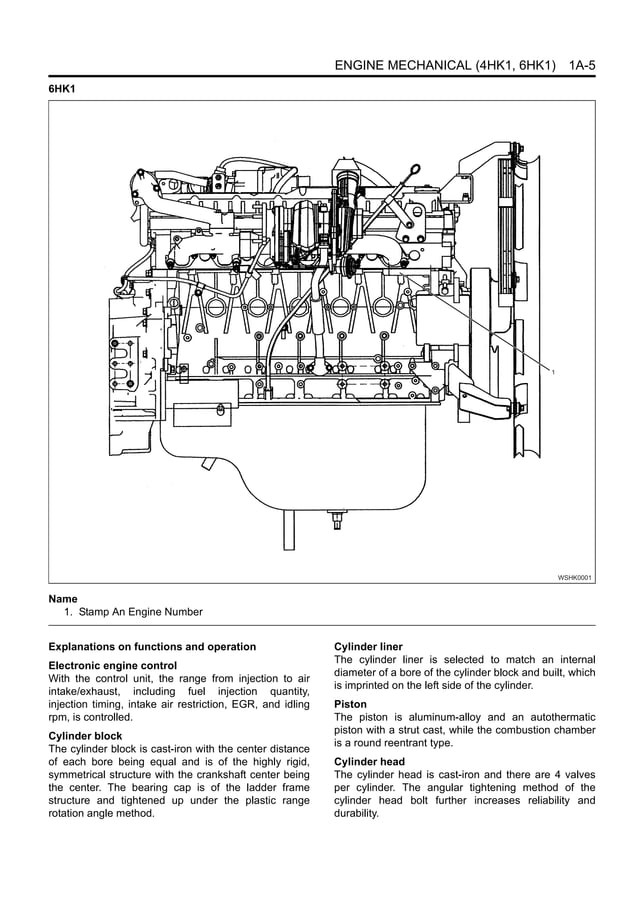 ENGINE MECHANICAL (4HK1, 6HK1) 1A-5

6HK1

1

WSHK0001

Name
1. Stamp An Engine Number

Explanations on functions and operation

Electronic engine control
With the control unit, the range from injection to air intake/exhaust, including fuel injection quantity, injection timing, intake air restriction, EGR, and idling rpm, is controlled.

Cylinder block
The cylinder block is cast-iron with the center distance of each bore being equal and is of the highly rigid, symmetrical structure with the crankshaft center being the center. The bearing cap is of the ladder frame structure and tightened up under the plastic range rotation angle method.

Cylinder liner
The cylinder liner is selected to match an internal diameter of a bore of the cylinder block and built, which is imprinted on the left side of the cylinder.

Piston
The piston is aluminum-alloy and an autothermatic piston with a strut cast, while the combustion chamber is a round reentrant type.

Cylinder head
The cylinder head is cast-iron and there are 4 valves per cylinder. The angular tightening method of the cylinder head bolt further increases reliability and durability.