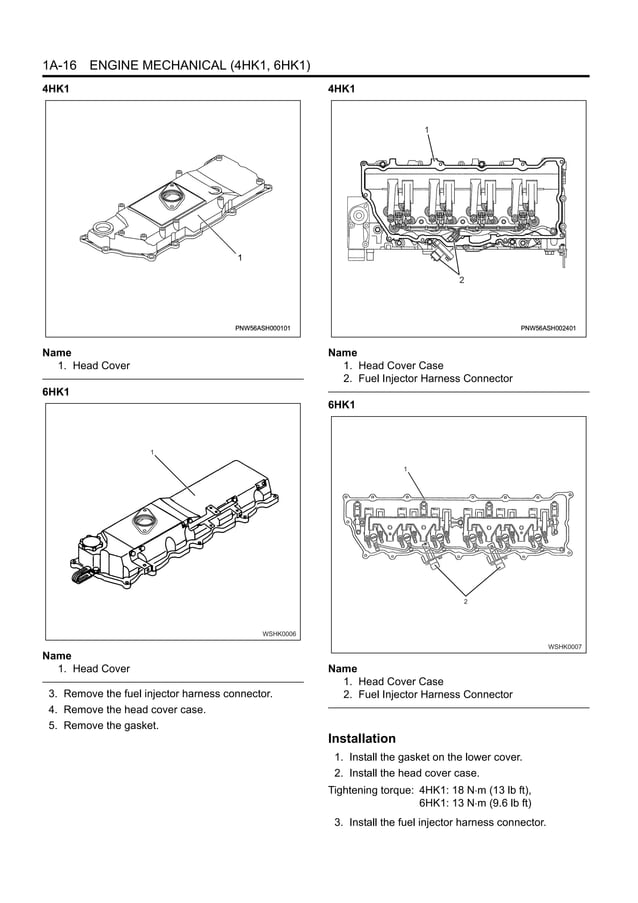 1A-16 ENGINE MECHANICAL (4HK1, 6HK1)

4HK1

1

PNW56ASH000101

Name
1. Head Cover

6HK1

1

WSHK0006

Name
1. Head Cover

3. Remove the fuel injector harness connector.
4. Remove the head cover case.
5. Remove the gasket.

4HK1

1

2

PNW56ASH002401

Name
1. Head Cover Case
2. Fuel Injector Harness Connector

6HK1

1

2

WSHK0007

Name
1. Head Cover Case
2. Fuel Injector Harness Connector

Installation

1. Install the gasket on the lower cover.
2. Install the head cover case.

Tightening torque: 4HK1: 18 N·m (13 lb ft),
6HK1: 13 N·m (9.6 lb ft)

3. Install the fuel injector harness connector.