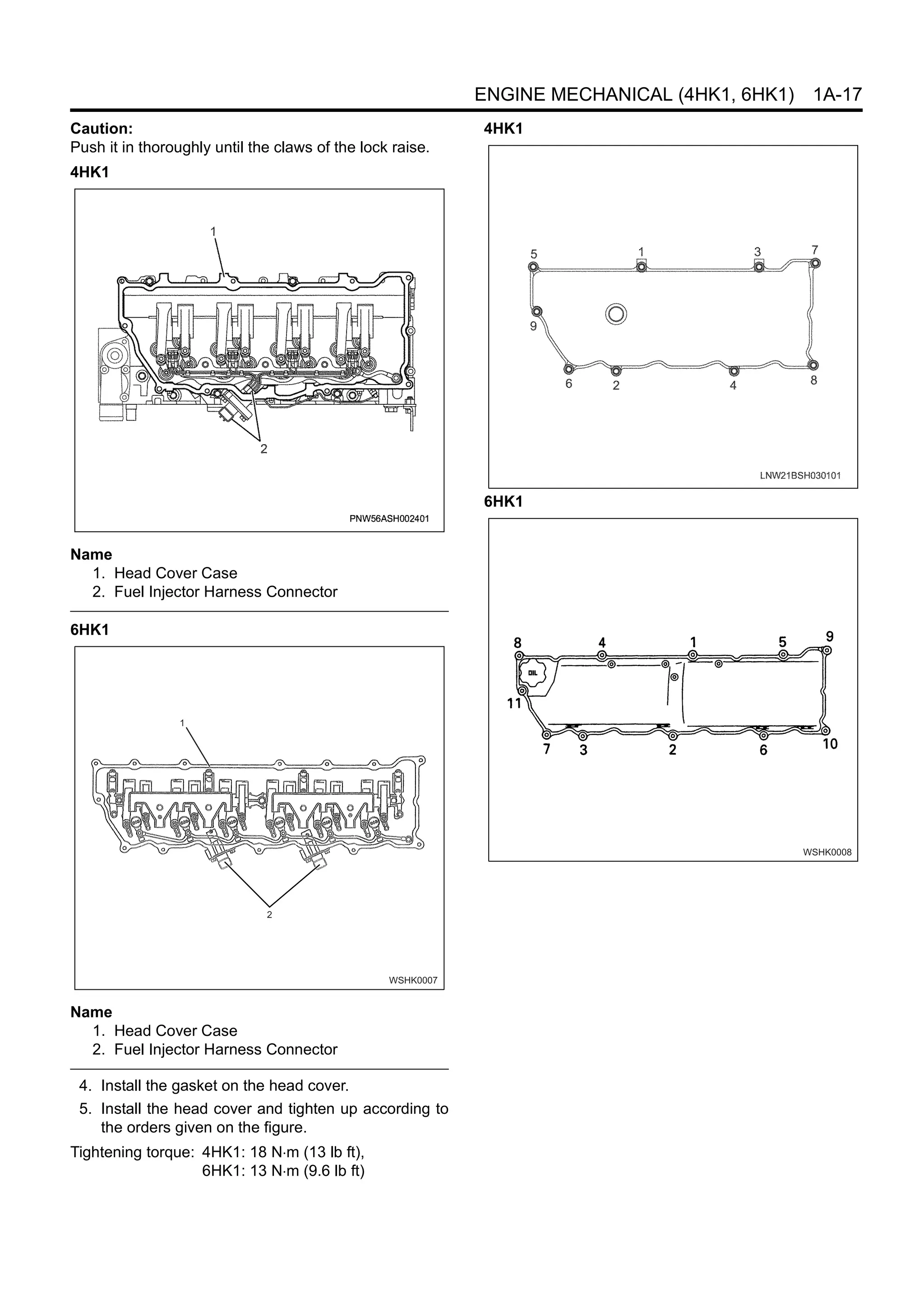 ENGINE MECHANICAL (4HK1, 6HK1) 1A-17

Caution:
Push it in thoroughly until the claws of the lock raise.

4HK1

1

2

PNW56ASH002401

Name
1. Head Cover Case
2. Fuel Injector Harness Connector

6HK1

1

2

WSHK0007

Name
1. Head Cover Case
2. Fuel Injector Harness Connector

4. Install the gasket on the head cover.
5. Install the head cover and tighten up according to the orders given on the figure.

Tightening torque: 4HK1: 18 N·m (13 lb ft),
6HK1: 13 N·m (9.6 lb ft)

4HK1

5 1 3 7
9
6 2 4 8

LNW21BSH030101

6HK1

8 4 1 5 9
OIL
11
7 3 2 6 10

WSHK0008