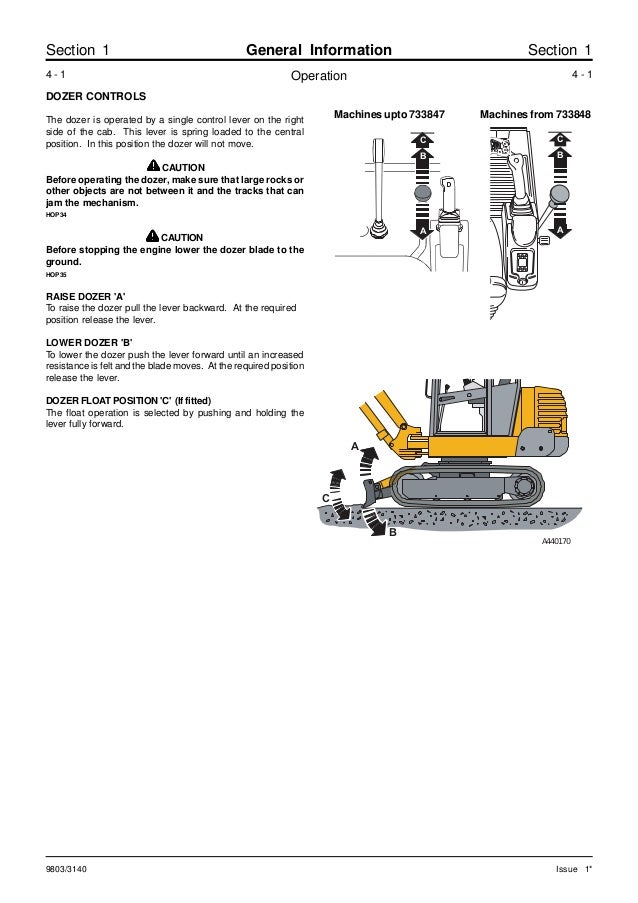 Section 1 General Information Section 1

4 - 1 Operation 4 - 1

DOZER CONTROLS

The dozer is operated by a single control lever on the right side of the cab. This lever is spring loaded to the central position. In this position the dozer will not move.

CAUTION
Before operating the dozer, make sure that large rocks or other objects are not between it and the tracks that can jam the mechanism.
HOP 34

CAUTION
Before stopping the engine lower the dozer blade to the ground.
HOP 35

RAISE DOZER 'A'
To raise the dozer pull the lever backward. At the required position release the lever.

LOWER DOZER 'B'
To lower the dozer push the lever forward until an increased resistance is felt and the blade moves. At the required position release the lever.

DOZER FLOAT POSITION 'C' (If fitted)
The float operation is selected by pushing and holding the lever fully forward.

Machines upto 733847

C
B
D
A

Machines from 733848

C
B
A

A
C
B

A440170

9803/3140 Issue 1*