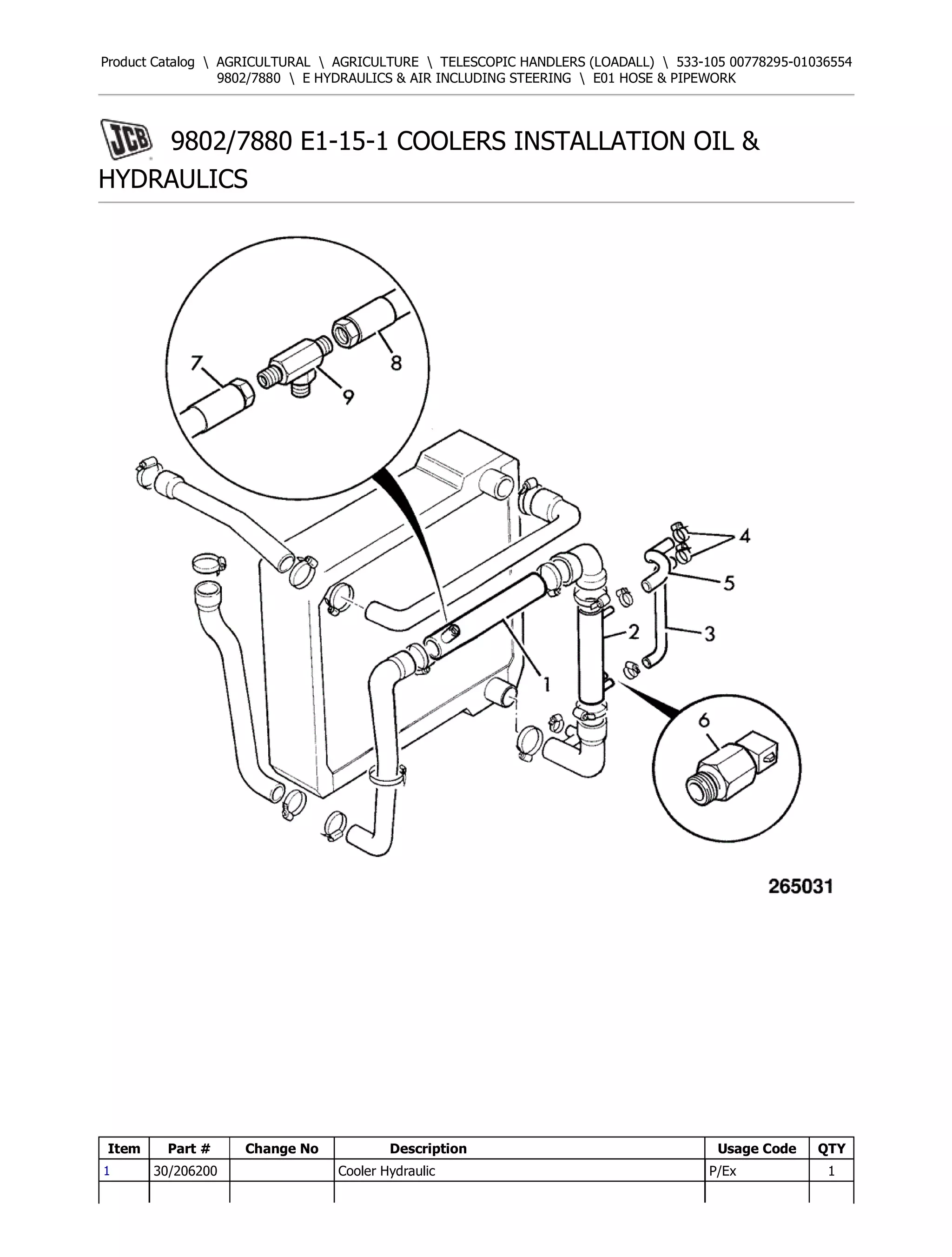 Product Catalog \ AGRICULTURAL \ AGRICULTURE \ TELESCOPIC HANDLERS (LOADALL) \ 533-105 00778295-01036554 9802/7880 \ E HYDRAULICS & AIR INCLUDING STEERING \ E01 HOSE & PIPEWORK

JCB 9802/7880 E1-15-1 COOLERS INSTALLATION OIL & HYDRAULICS

7
8
9
4
5
2
3
1
6

265031

| Item | Part # | Change No | Description | Usage Code | QTY |
|---|---|---|---|---|---|
| 1 | 30/206200 | | Cooler Hydraulic | P/Ex | 1 |
| | | | | | |