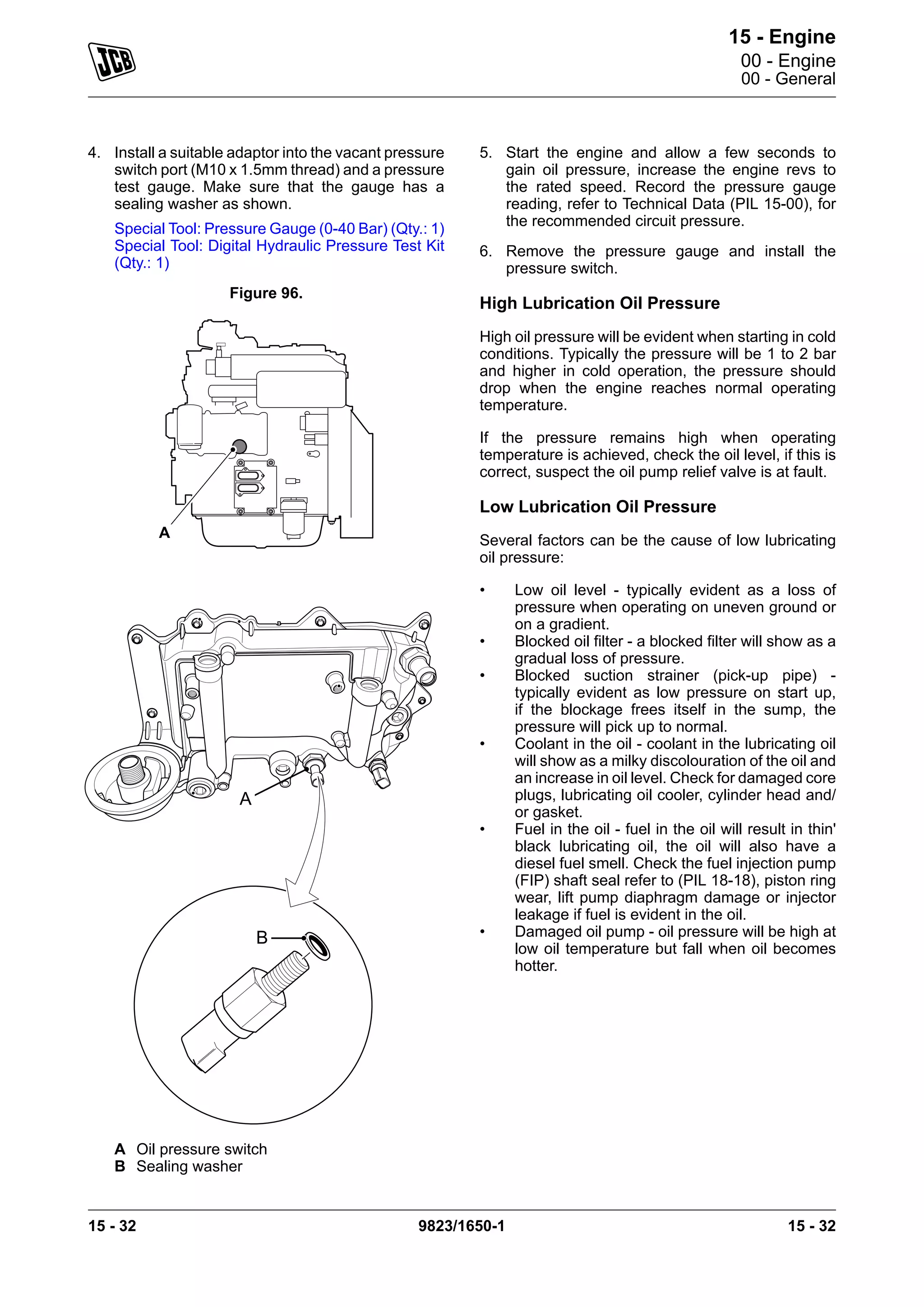 JCB

15 - Engine
00 - Engine
00 - General

4. Install a suitable adaptor into the vacant pressure switch port (M10 x 1.5mm thread) and a pressure test gauge. Make sure that the gauge has a sealing washer as shown.

Special Tool: Pressure Gauge (0-40 Bar) (Qty.: 1)
Special Tool: Digital Hydraulic Pressure Test Kit (Qty.: 1)

Figure 96.

A

A

B

A Oil pressure switch
B Sealing washer

5. Start the engine and allow a few seconds to gain oil pressure, increase the engine revs to the rated speed. Record the pressure gauge reading, refer to Technical Data (PIL 15-00), for the recommended circuit pressure.

6. Remove the pressure gauge and install the pressure switch.

High Lubrication Oil Pressure

High oil pressure will be evident when starting in cold conditions. Typically the pressure will be 1 to 2 bar and higher in cold operation, the pressure should drop when the engine reaches normal operating temperature.

If the pressure remains high when operating temperature is achieved, check the oil level, if this is correct, suspect the oil pump relief valve is at fault.

Low Lubrication Oil Pressure

Several factors can be the cause of low lubricating oil pressure:

• Low oil level - typically evident as a loss of pressure when operating on uneven ground or on a gradient.
• Blocked oil filter - a blocked filter will show as a gradual loss of pressure.
• Blocked suction strainer (pick-up pipe) - typically evident as low pressure on start up, if the blockage frees itself in the sump, the pressure will pick up to normal.
• Coolant in the oil - coolant in the lubricating oil will show as a milky discolouration of the oil and an increase in oil level. Check for damaged core plugs, lubricating oil cooler, cylinder head and/or gasket.
• Fuel in the oil - fuel in the oil will result in thin' black lubricating oil, the oil will also have a diesel fuel smell. Check the fuel injection pump (FIP) shaft seal refer to (PIL 18-18), piston ring wear, lift pump diaphragm damage or injector leakage if fuel is evident in the oil.
• Damaged oil pump - oil pressure will be high at low oil temperature but fall when oil becomes hotter.

15 - 32    9823/1650-1    15 - 32