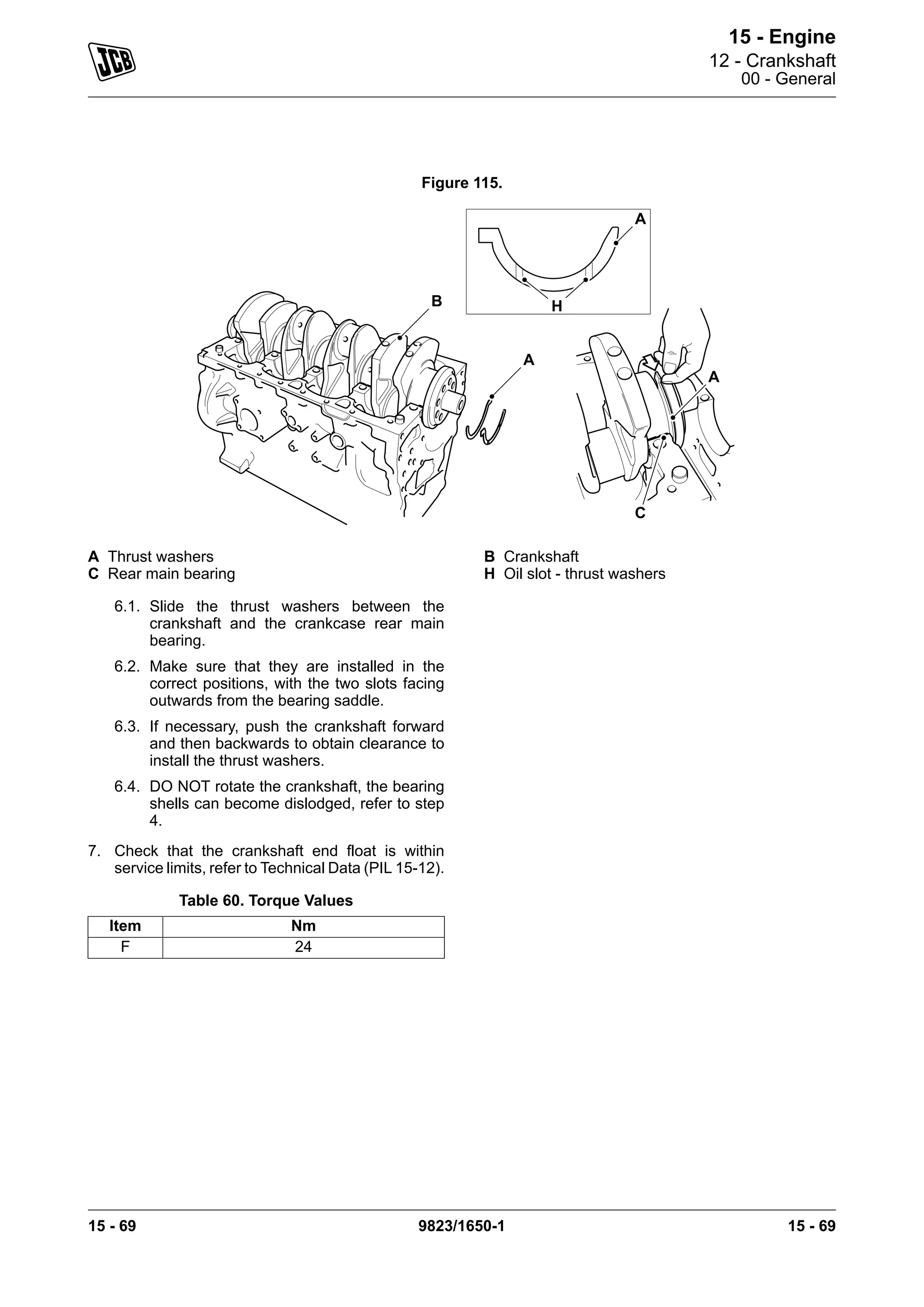 JCB

15 - Engine
12 - Crankshaft
00 - General

Figure 115.

A
H
B
A
A
C

A Thrust washers
C Rear main bearing

B Crankshaft
H Oil slot - thrust washers

6.1. Slide the thrust washers between the crankshaft and the crankcase rear main bearing.

6.2. Make sure that they are installed in the correct positions, with the two slots facing outwards from the bearing saddle.

6.3. If necessary, push the crankshaft forward and then backwards to obtain clearance to install the thrust washers.

6.4. DO NOT rotate the crankshaft, the bearing shells can become dislodged, refer to step 4.

7. Check that the crankshaft end float is within service limits, refer to Technical Data (PIL 15-12).

Table 60. Torque Values

| Item | Nm |
|---|---|
| F | 24 |

15 - 69
9823/1650-1
15 - 69