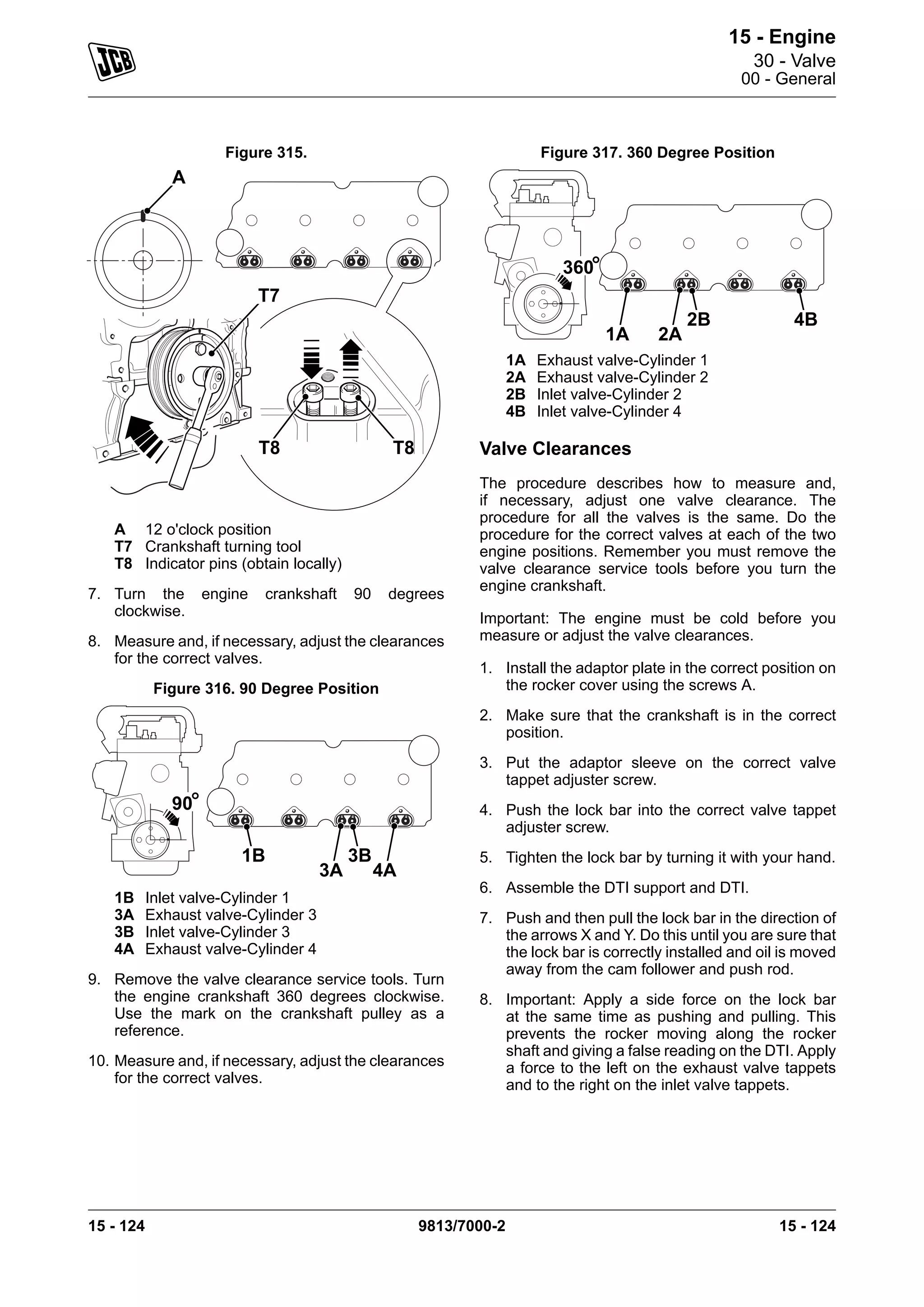 JCB

15 - Engine
30 - Valve
00 - General

Figure 315.

A
T7
T8
T8

A 12 o'clock position
T7 Crankshaft turning tool
T8 Indicator pins (obtain locally)

7. Turn the engine crankshaft 90 degrees clockwise.

8. Measure and, if necessary, adjust the clearances for the correct valves.

Figure 316. 90 Degree Position

90°
1B
3A
3B
4A

1B Inlet valve-Cylinder 1
3A Exhaust valve-Cylinder 3
3B Inlet valve-Cylinder 3
4A Exhaust valve-Cylinder 4

9. Remove the valve clearance service tools. Turn the engine crankshaft 360 degrees clockwise. Use the mark on the crankshaft pulley as a reference.

10. Measure and, if necessary, adjust the clearances for the correct valves.

Figure 317. 360 Degree Position

360°
1A
2A
2B
4B

1A Exhaust valve-Cylinder 1
2A Exhaust valve-Cylinder 2
2B Inlet valve-Cylinder 2
4B Inlet valve-Cylinder 4

Valve Clearances

The procedure describes how to measure and, if necessary, adjust one valve clearance. The procedure for all the valves is the same. Do the procedure for the correct valves at each of the two engine positions. Remember you must remove the valve clearance service tools before you turn the engine crankshaft.

Important: The engine must be cold before you measure or adjust the valve clearances.

1. Install the adaptor plate in the correct position on the rocker cover using the screws A.

2. Make sure that the crankshaft is in the correct position.

3. Put the adaptor sleeve on the correct valve tappet adjuster screw.

4. Push the lock bar into the correct valve tappet adjuster screw.

5. Tighten the lock bar by turning it with your hand.

6. Assemble the DTI support and DTI.

7. Push and then pull the lock bar in the direction of the arrows X and Y. Do this until you are sure that the lock bar is correctly installed and oil is moved away from the cam follower and push rod.

8. Important: Apply a side force on the lock bar at the same time as pushing and pulling. This prevents the rocker moving along the rocker shaft and giving a false reading on the DTI. Apply a force to the left on the exhaust valve tappets and to the right on the inlet valve tappets.

15 - 124
9813/7000-2
15 - 124