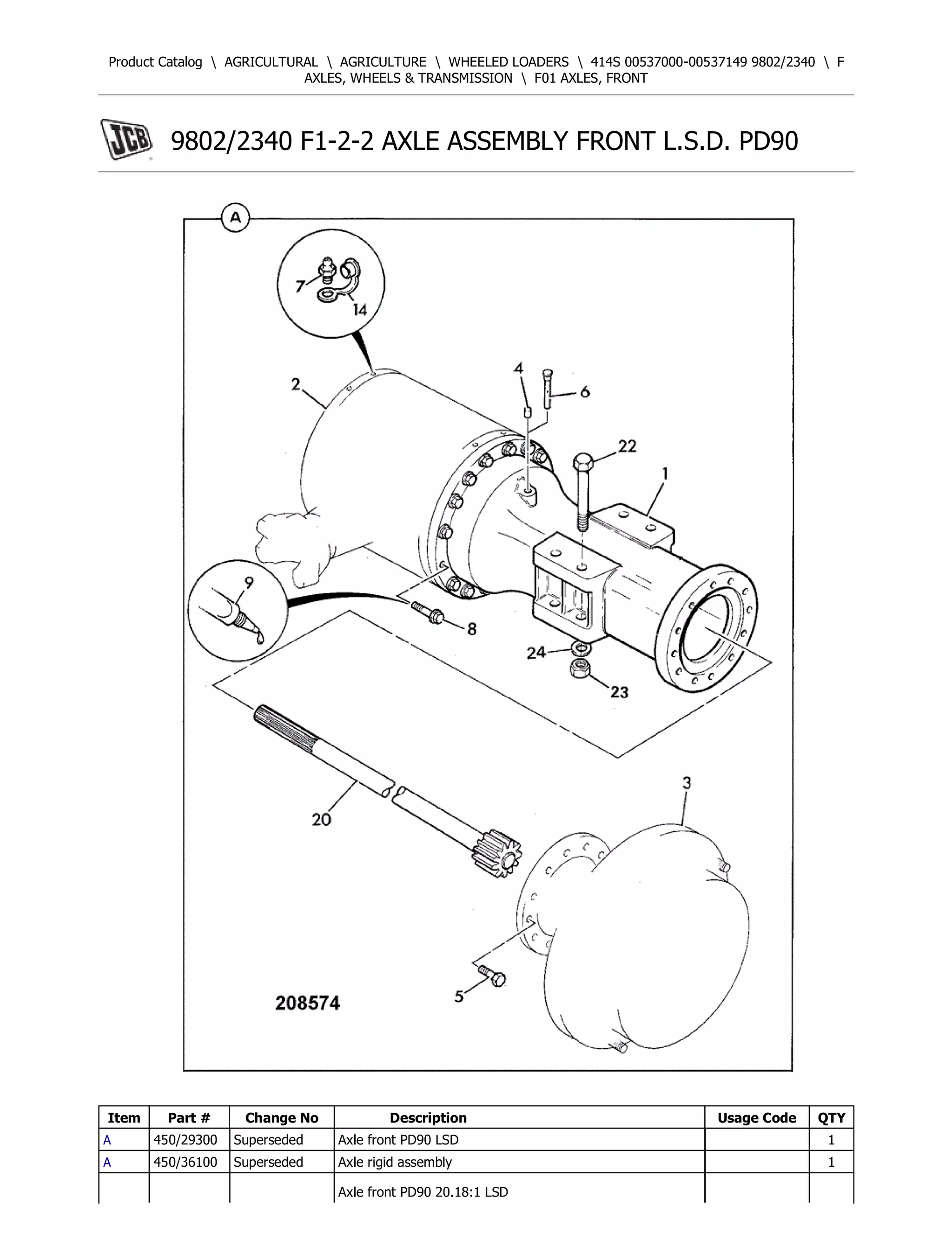 Product Catalog \ AGRICULTURAL \ AGRICULTURE \ WHEELED LOADERS \ 414S 00537000-00537149 9802/2340 \ F AXLES, WHEELS & TRANSMISSION \ F01 AXLES, FRONT

JCB

9802/2340 F1-2-2 AXLE ASSEMBLY FRONT L.S.D. PD90

A
7
14
2
4
6
22
1
9
8
24
23
20
3
5
208574

| Item | Part # | Change No | Description | Usage Code | QTY |
|---|---|---|---|---|---|
| A | 450/29300 | Superseded | Axle front PD90 LSD | | 1 |
| A | 450/36100 | Superseded | Axle rigid assembly | | 1 |
| | | | Axle front PD90 20.18:1 LSD | | |