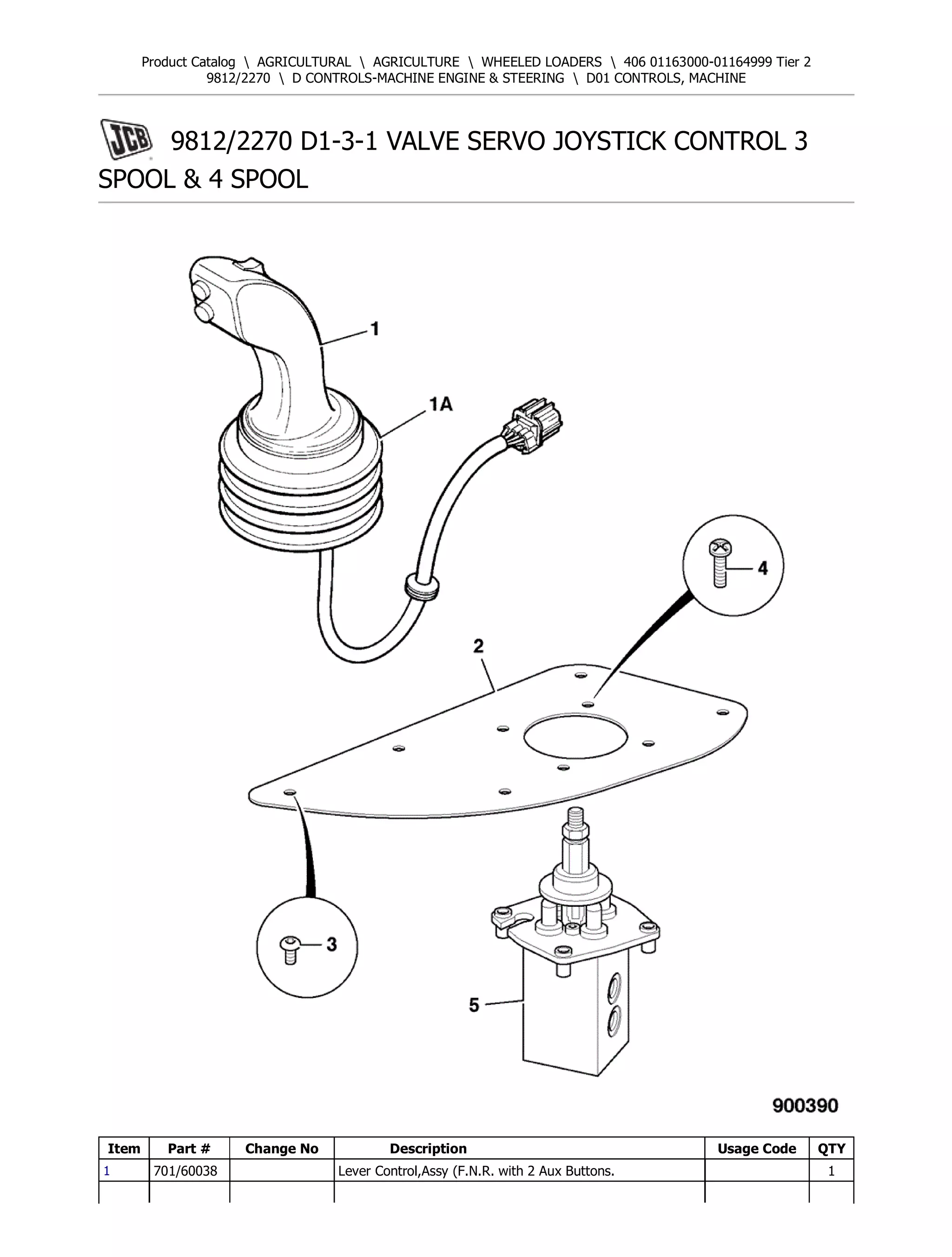 Product Catalog \ AGRICULTURAL \ AGRICULTURE \ WHEELED LOADERS \ 406 01163000-01164999 Tier 2 9812/2270 \ D CONTROLS-MACHINE ENGINE & STEERING \ D01 CONTROLS, MACHINE

JCB 9812/2270 D1-3-1 VALVE SERVO JOYSTICK CONTROL 3 SPOOL & 4 SPOOL

1
1A
4
2
3
5
900390

| Item | Part # | Change No | Description | Usage Code | QTY |
|---|---|---|---|---|---|
| 1 | 701/60038 | | Lever Control,Assy (F.N.R. with 2 Aux Buttons. | | 1 |
| | | | | | |