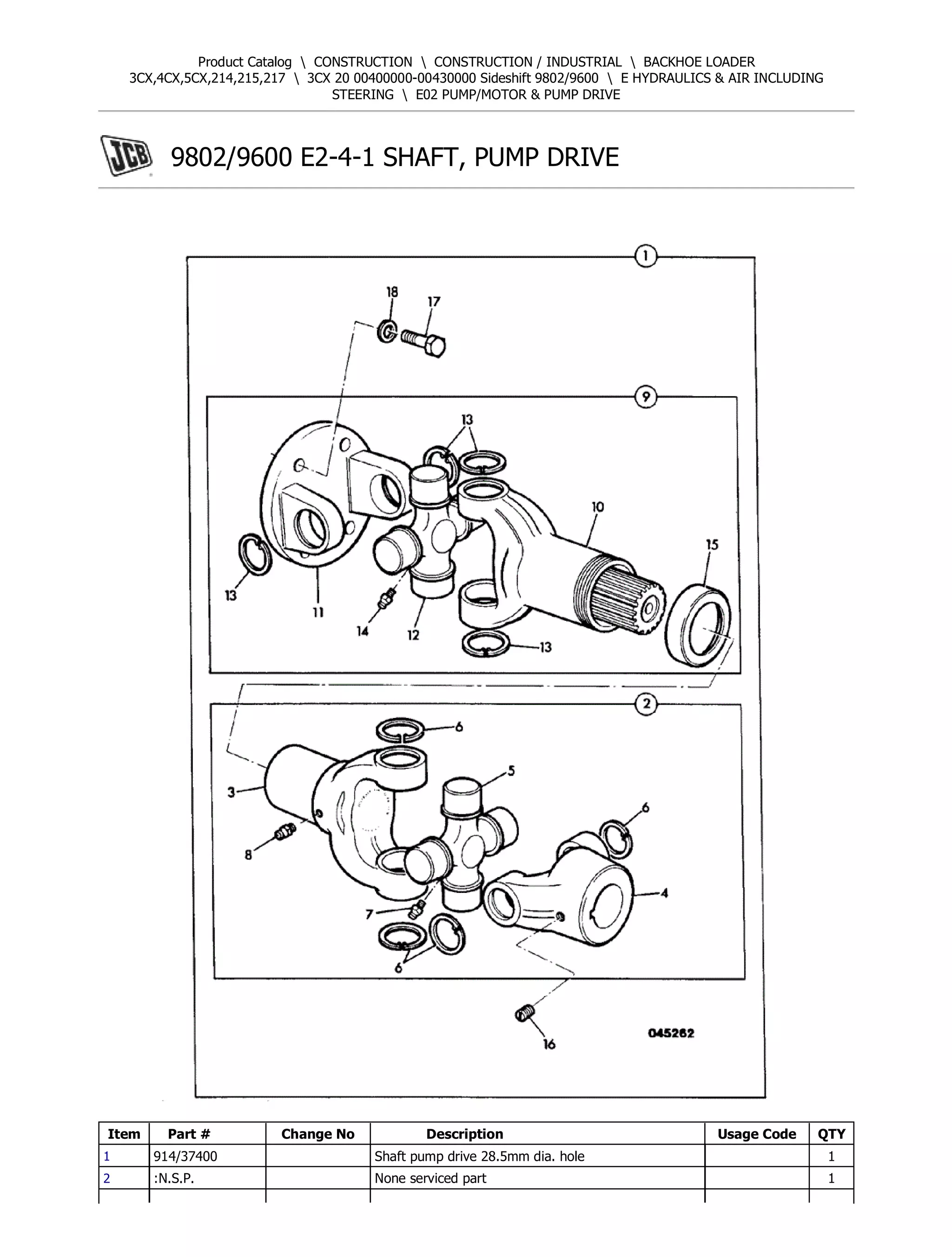 Product Catalog \ CONSTRUCTION \ CONSTRUCTION / INDUSTRIAL \ BACKHOE LOADER 3CX,4CX,5CX,214,215,217 \ 3CX 20 00400000-00430000 Sideshift 9802/9600 \ E HYDRAULICS & AIR INCLUDING STEERING \ E02 PUMP/MOTOR & PUMP DRIVE

JCB

9802/9600 E2-4-1 SHAFT, PUMP DRIVE

1
18
17
9
13
10
15
13
11
14
12
13
2
6
3
5
6
8
4
7
6
16
045282

| Item | Part # | Change No | Description | Usage Code | QTY |
|---|---|---|---|---|---|
| 1 | 914/37400 | | Shaft pump drive 28.5mm dia. hole | | 1 |
| 2 | :N.S.P. | | None serviced part | | 1 |
| | | | | | |